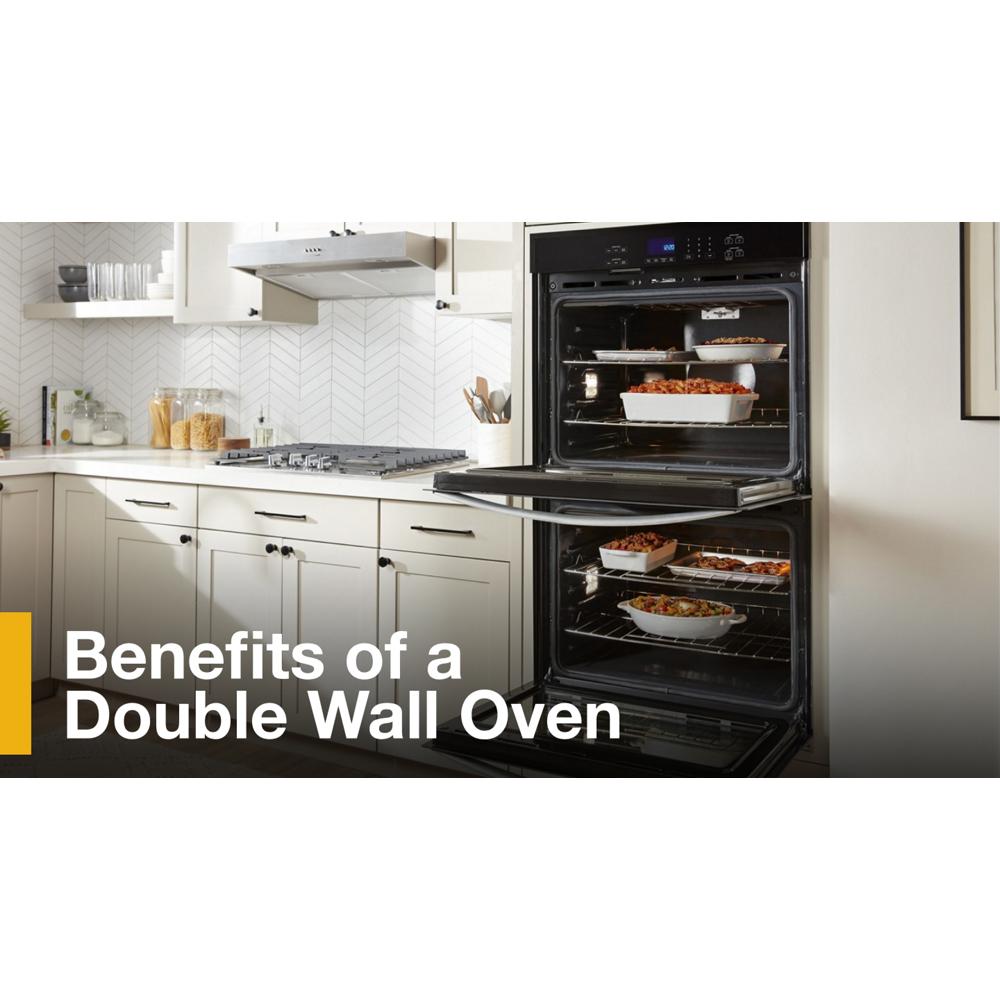 Benefits of a Double Wall Oven