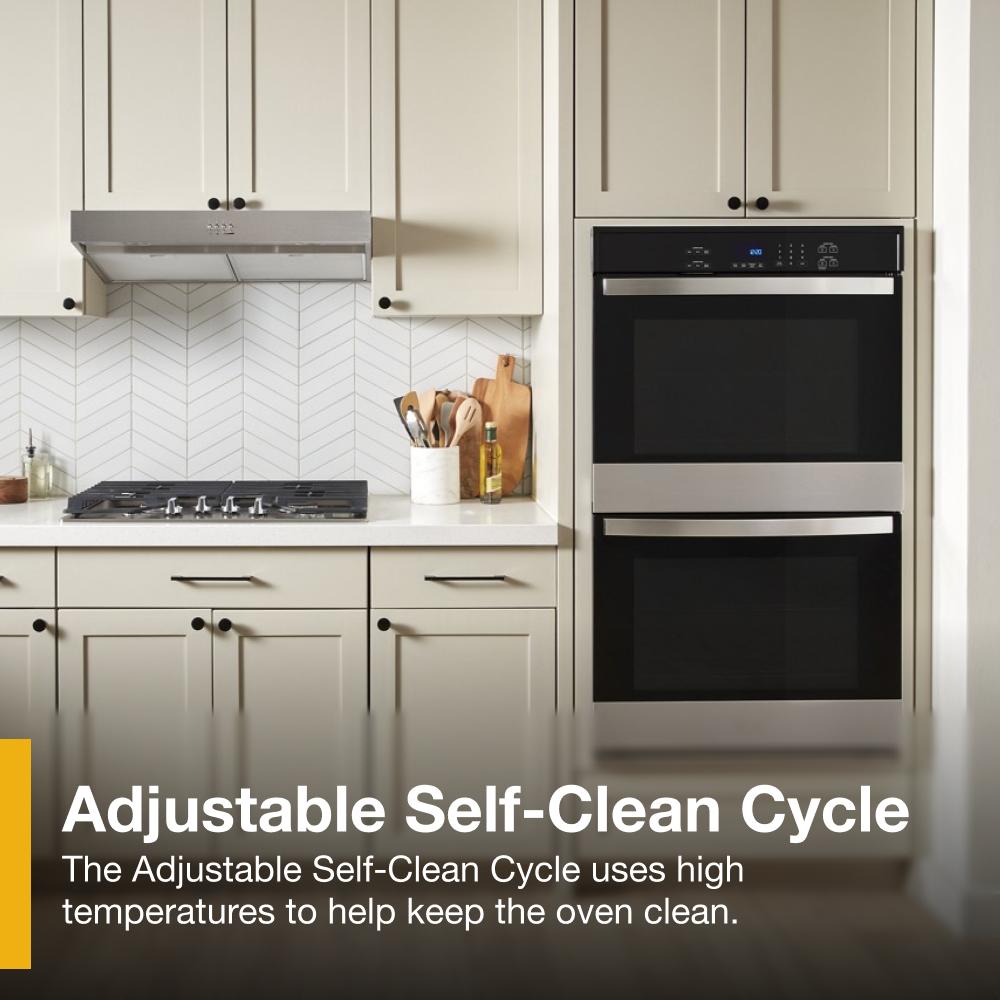 Adjustable Self-Clean Cycle

The Adjustable Self-Clean Cycle uses high temperatures to help keep the oven clean.