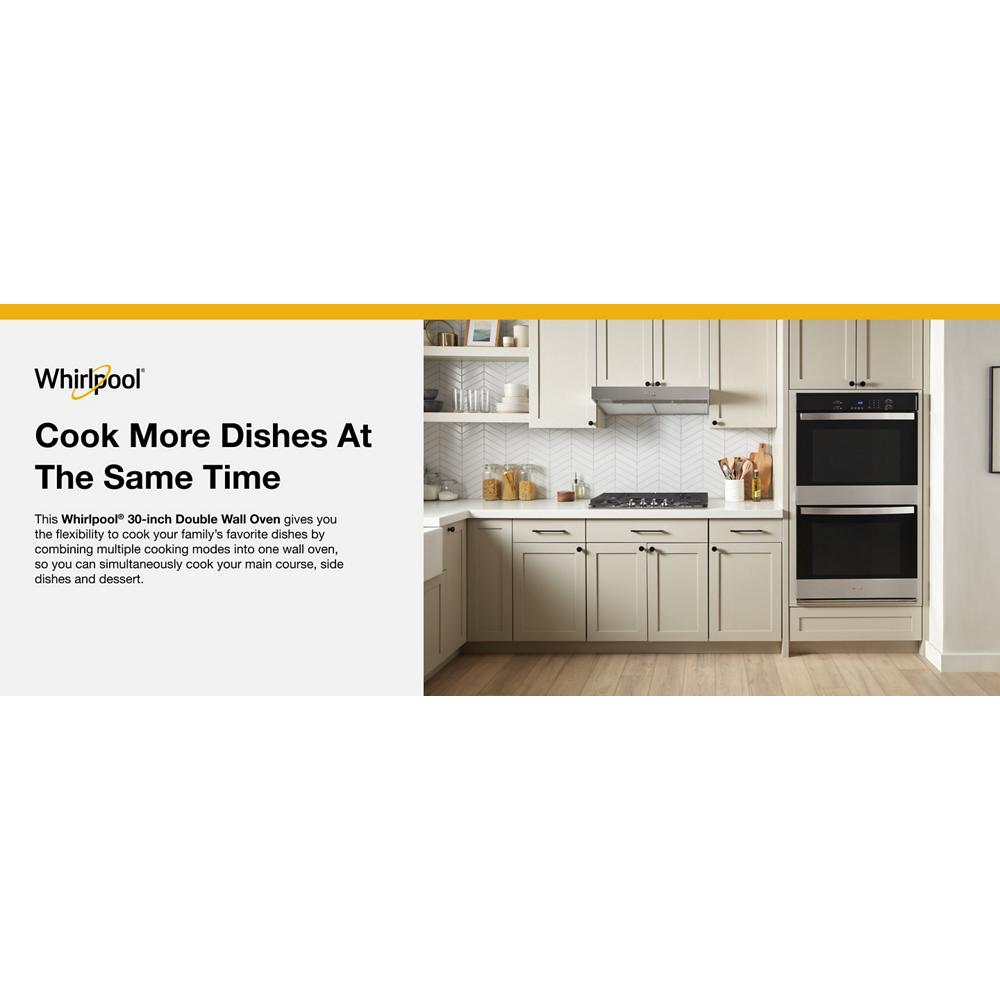 Whirlpool®

Cook More Dishes At The Same Time

This Whirlpool® 30-inch Double Wall Oven gives you the flexibility to cook your family's favorite dishes by combining multiple cooking modes into one wall oven, so you can simultaneously cook your main course, side dishes and dessert.