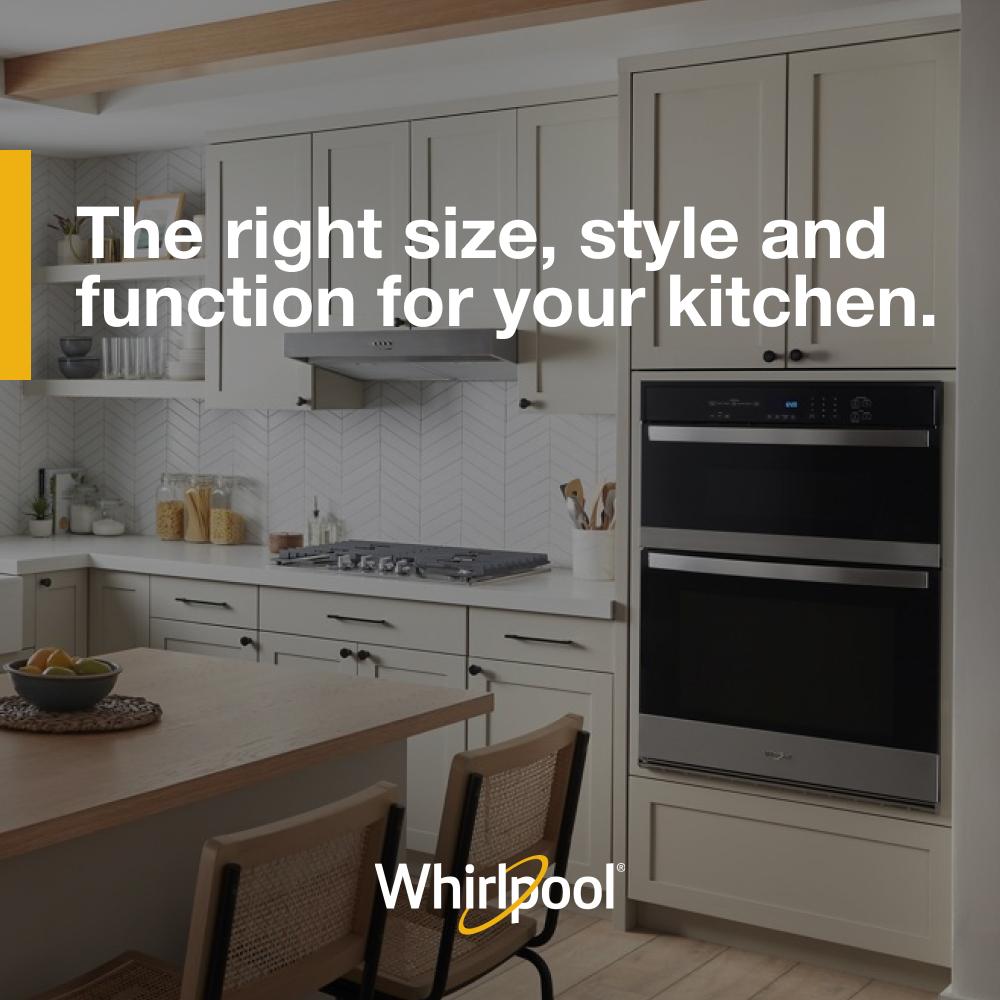 The right size, style and function for your kitchen.

Whirlpool®