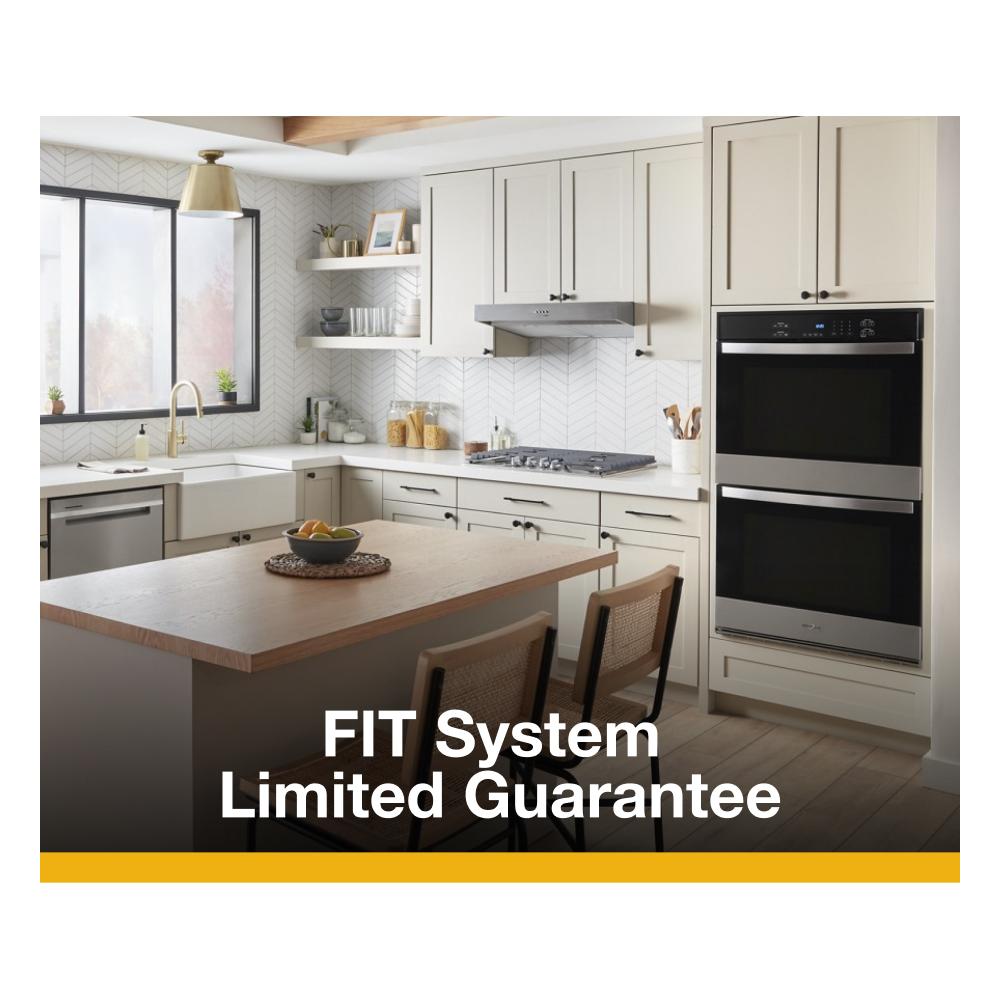 FIT System
Limited Guarantee