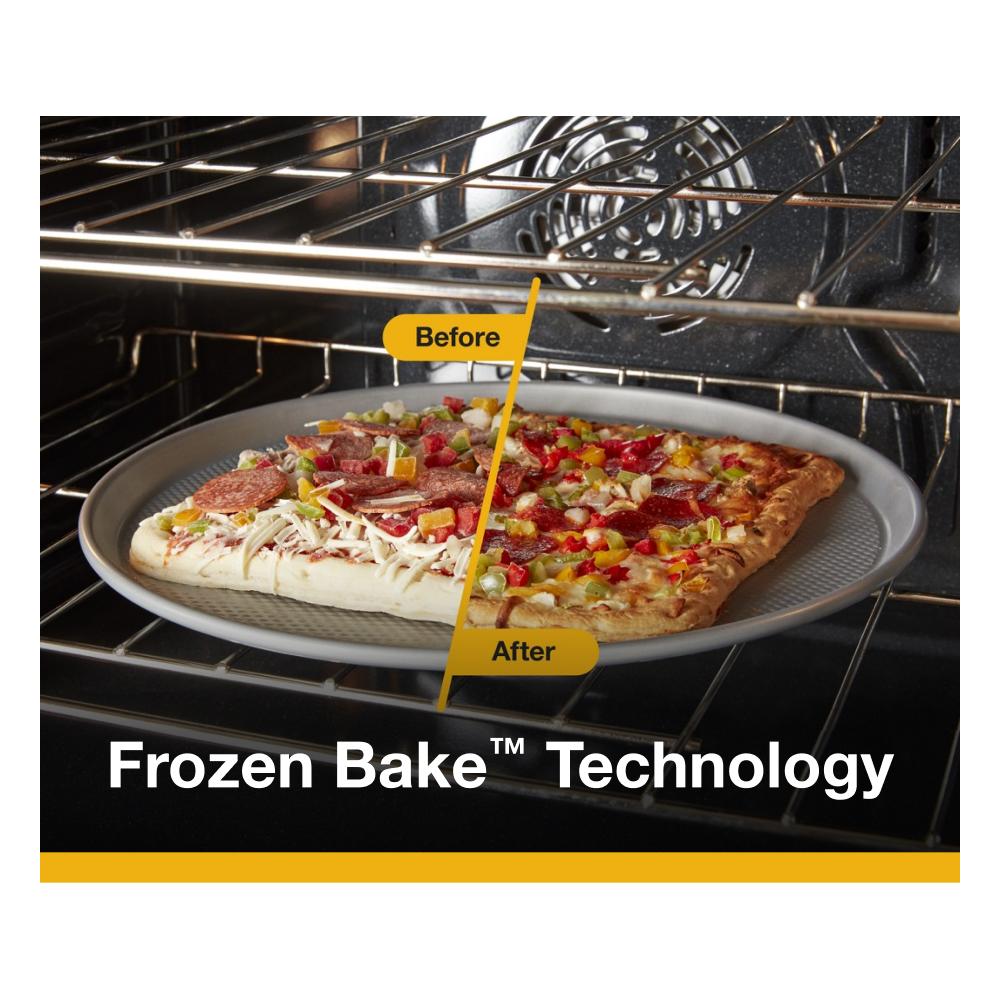 Before

After

Frozen Bake™ Technology