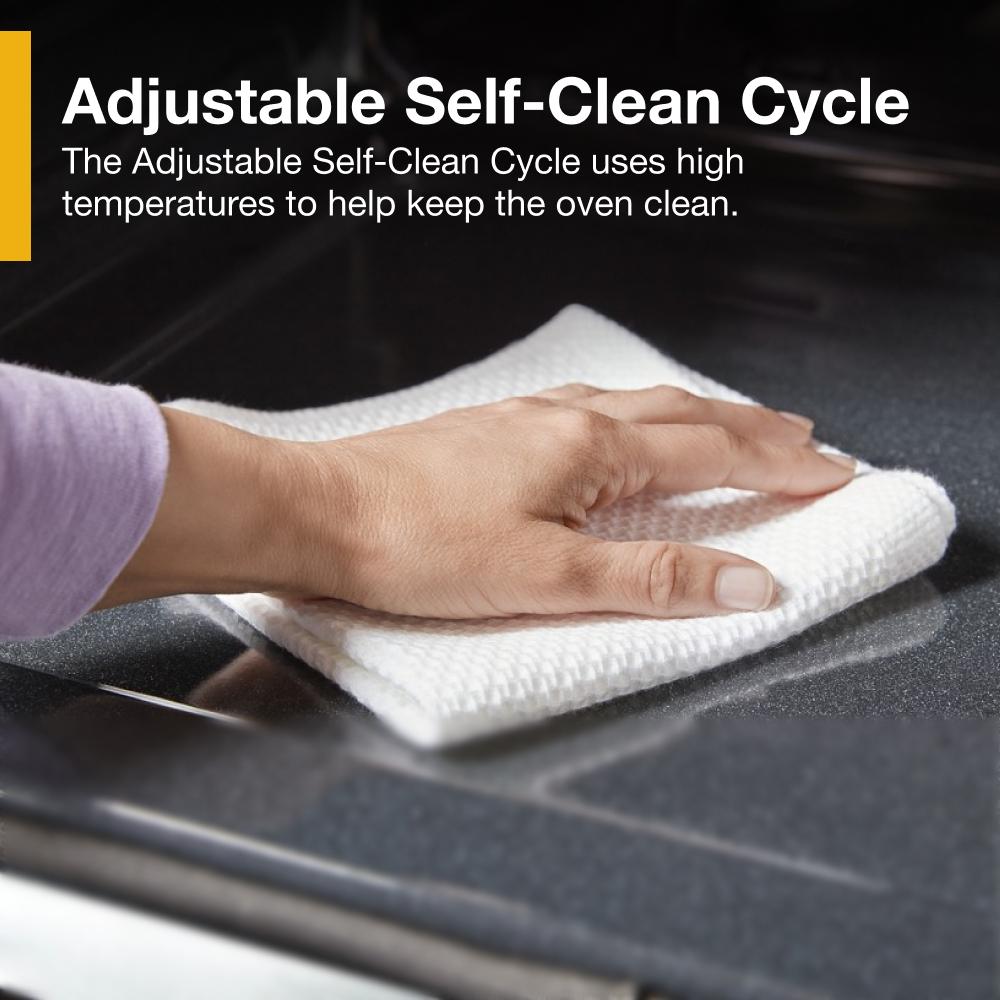 Adjustable Self-Clean Cycle
The Adjustable Self-Clean Cycle uses high temperatures to help keep the oven clean.