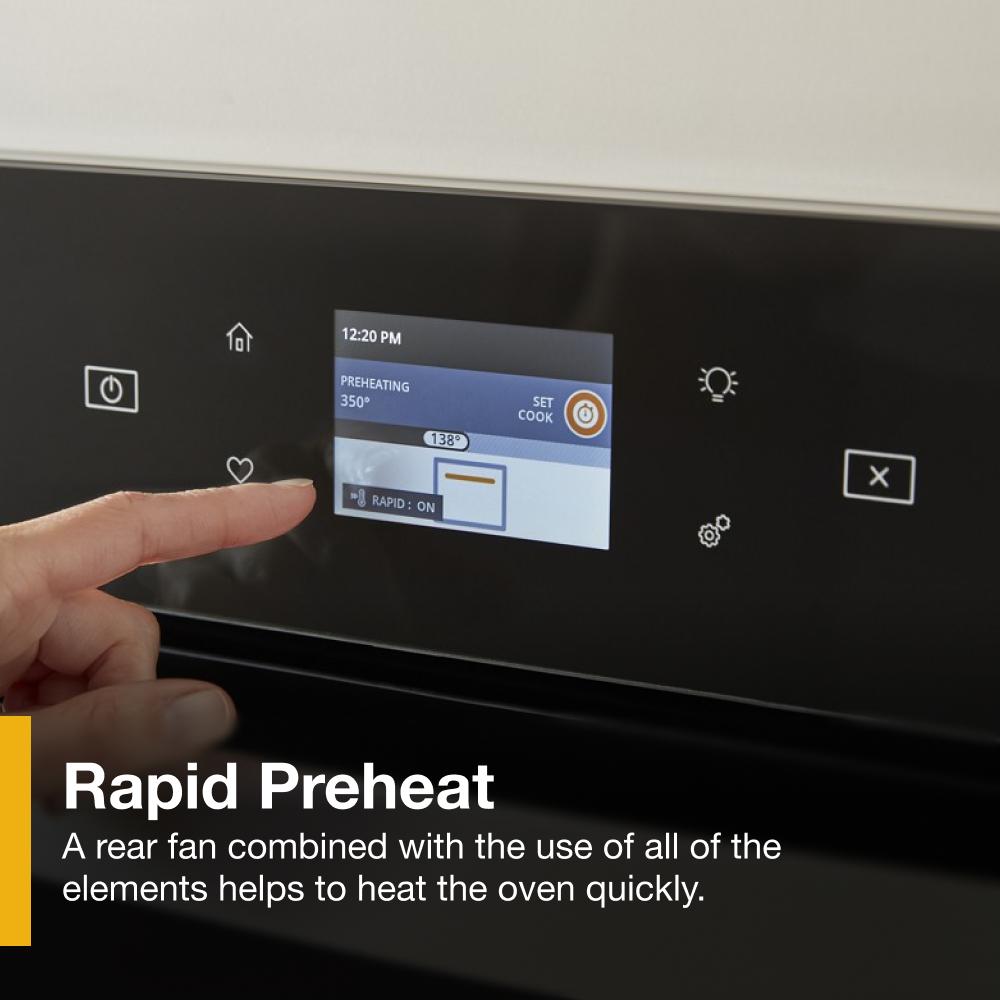 12:20 PM

PREHEATING
350°

SET
COOK

138°

RAPID : ON

Rapid Preheat

A rear fan combined with the use of all of the elements helps to heat the oven quickly.