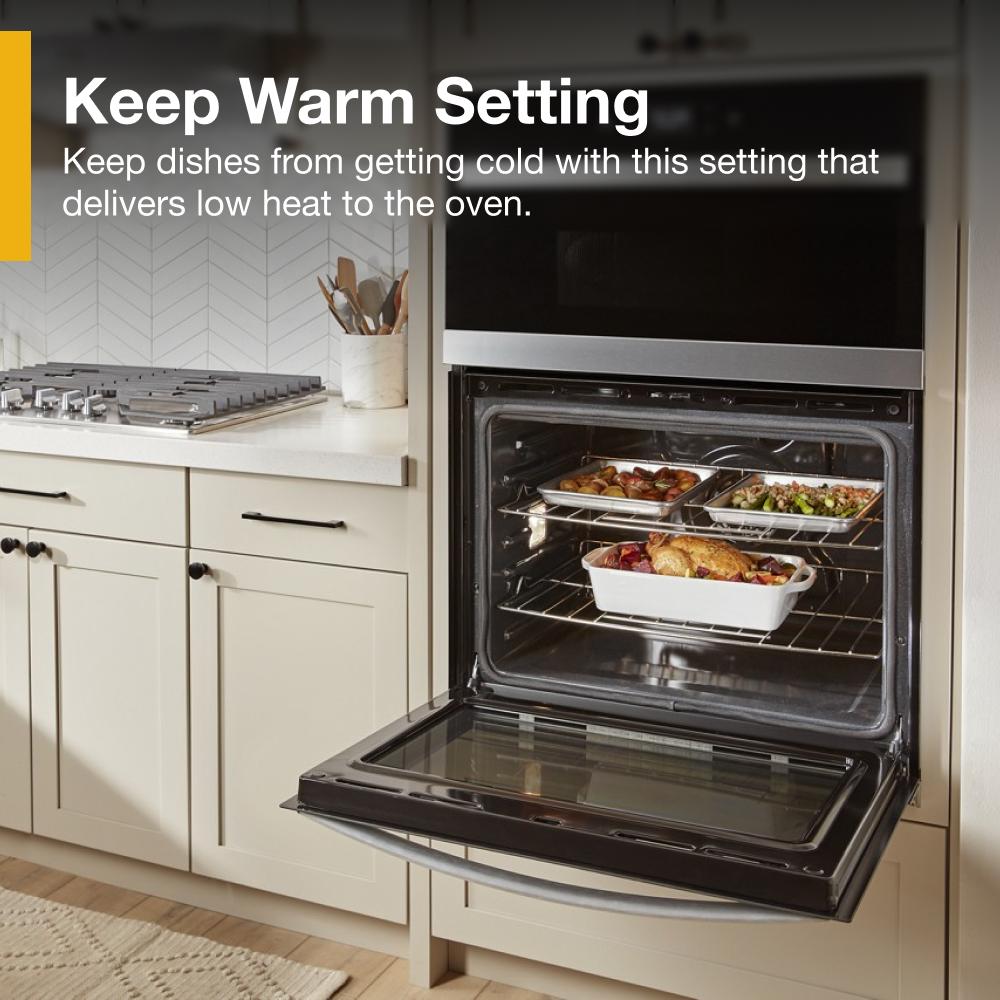 Keep Warm Setting
Keep dishes from getting cold with this setting that delivers low heat to the oven.