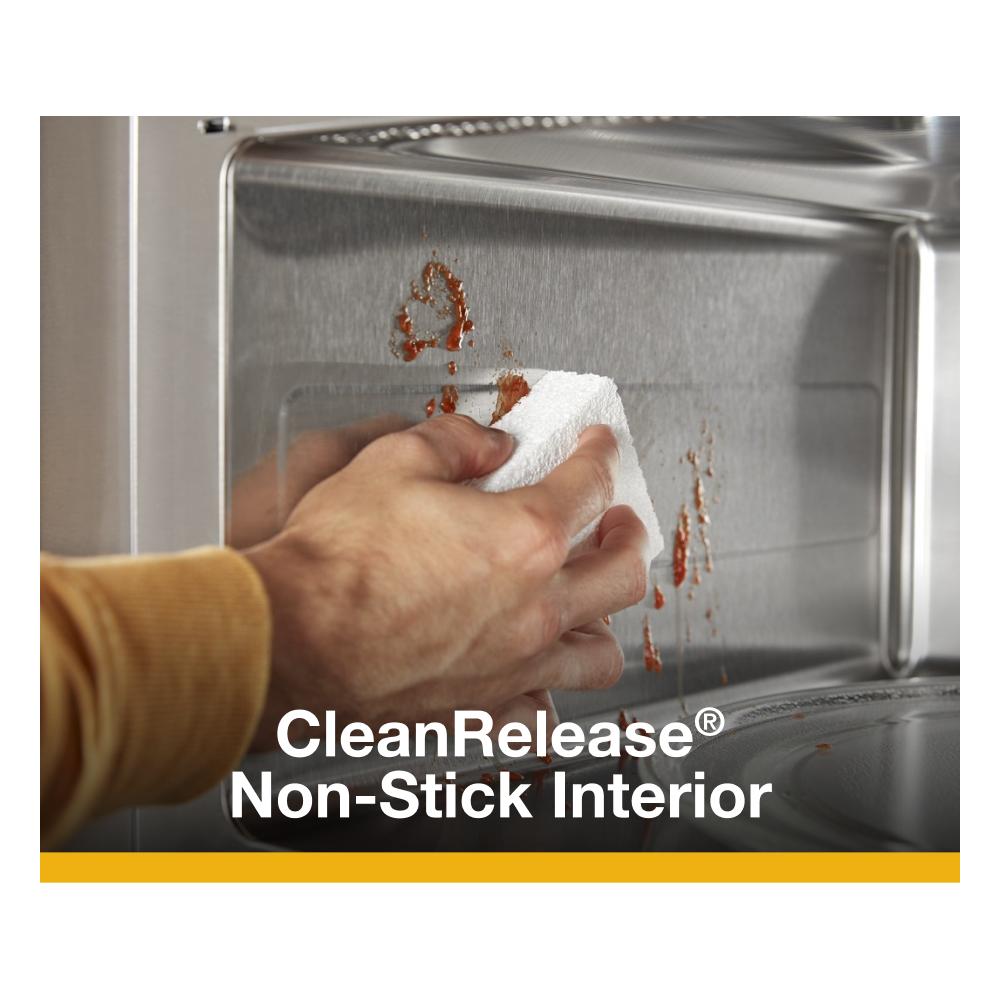 CleanRelease®
Non-Stick Interior