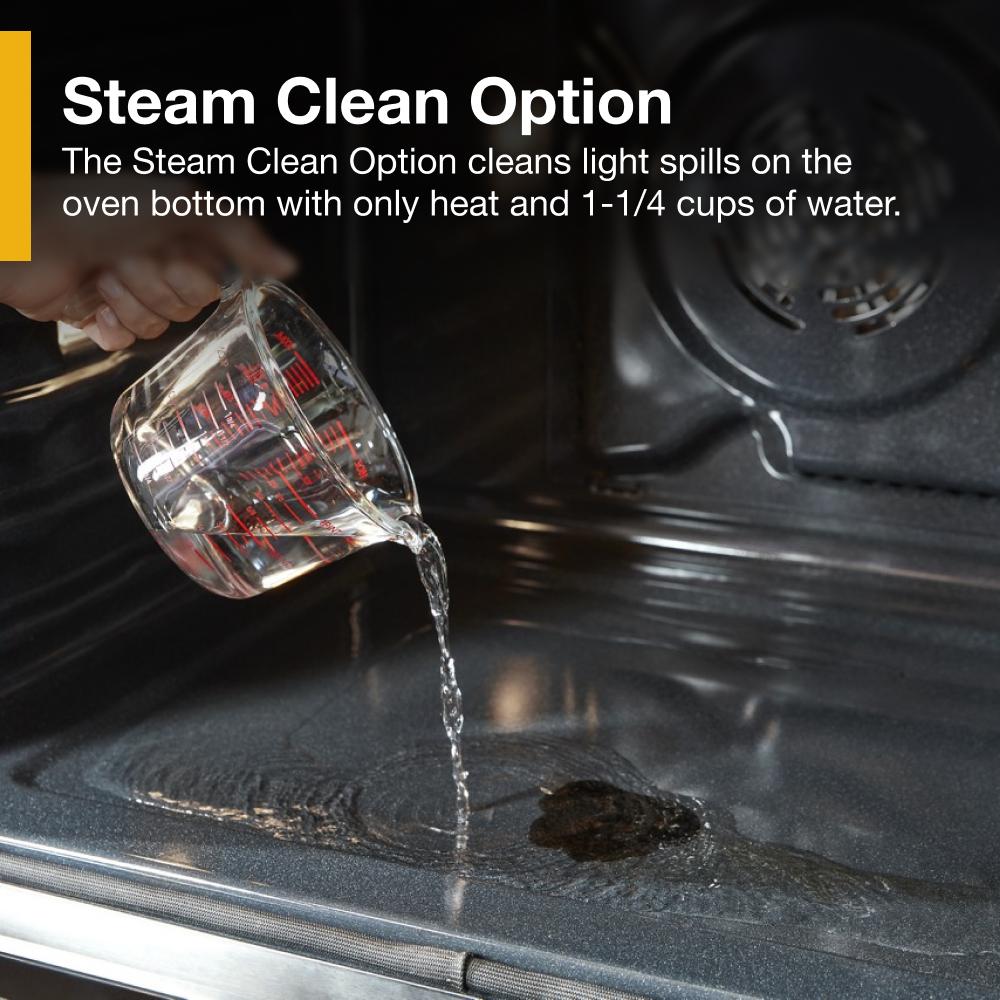 Steam Clean Option

The Steam Clean Option cleans light spills on the oven bottom with only heat and 1-1/4 cups of water.