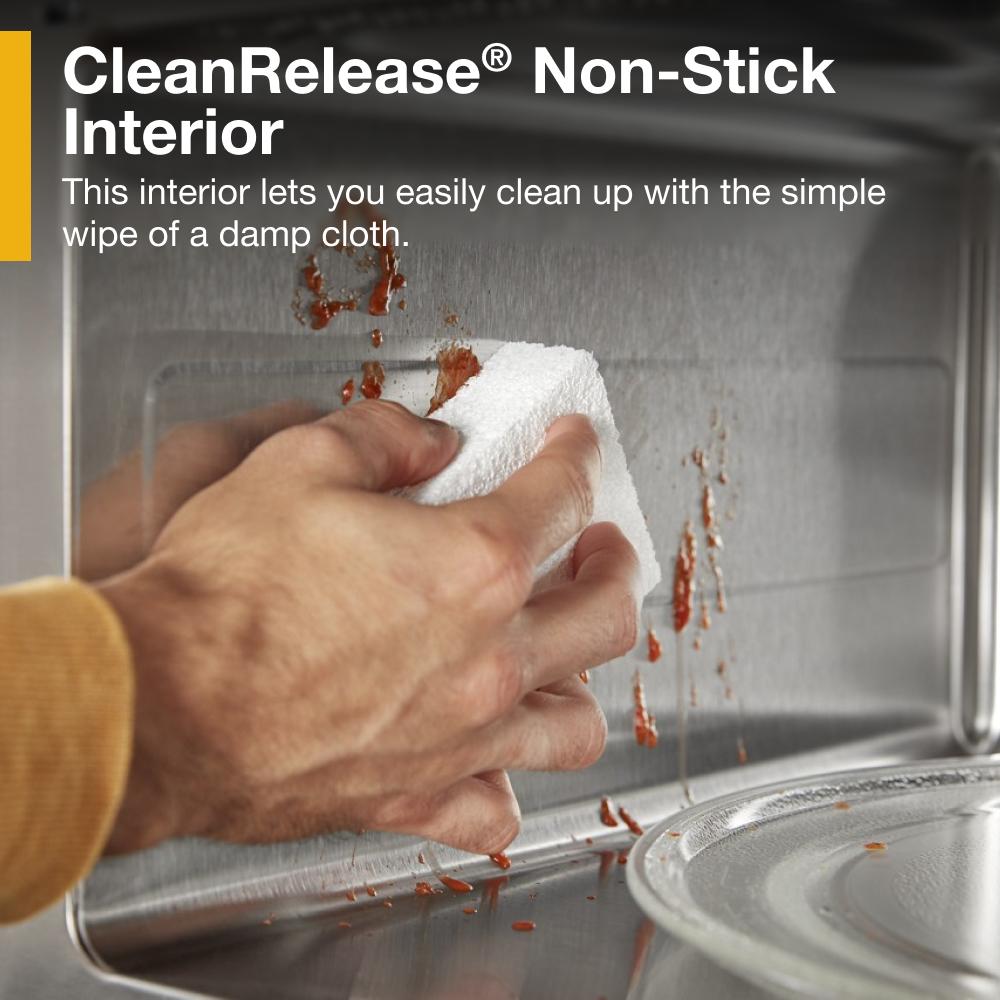 CleanRelease® Non-Stick Interior

This interior lets you easily clean up with the simple wipe of a damp cloth.