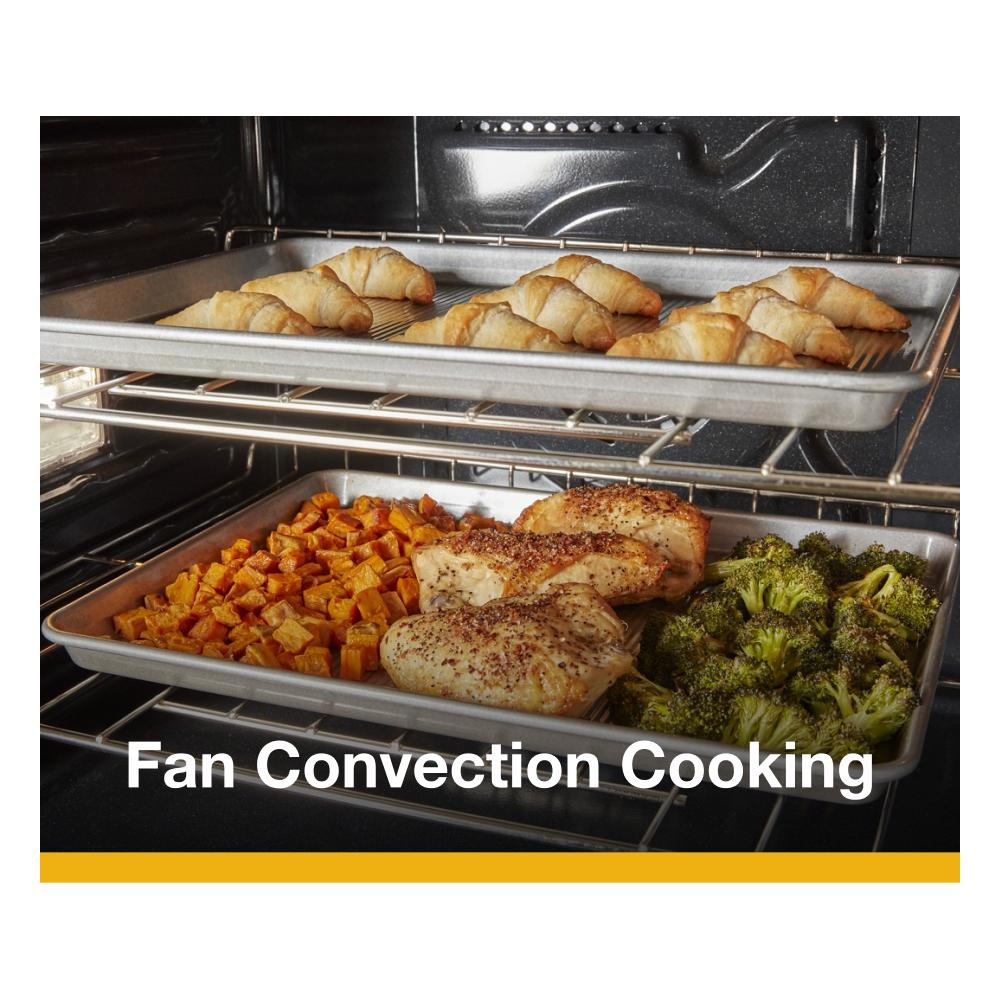 Fan Convection Cooking