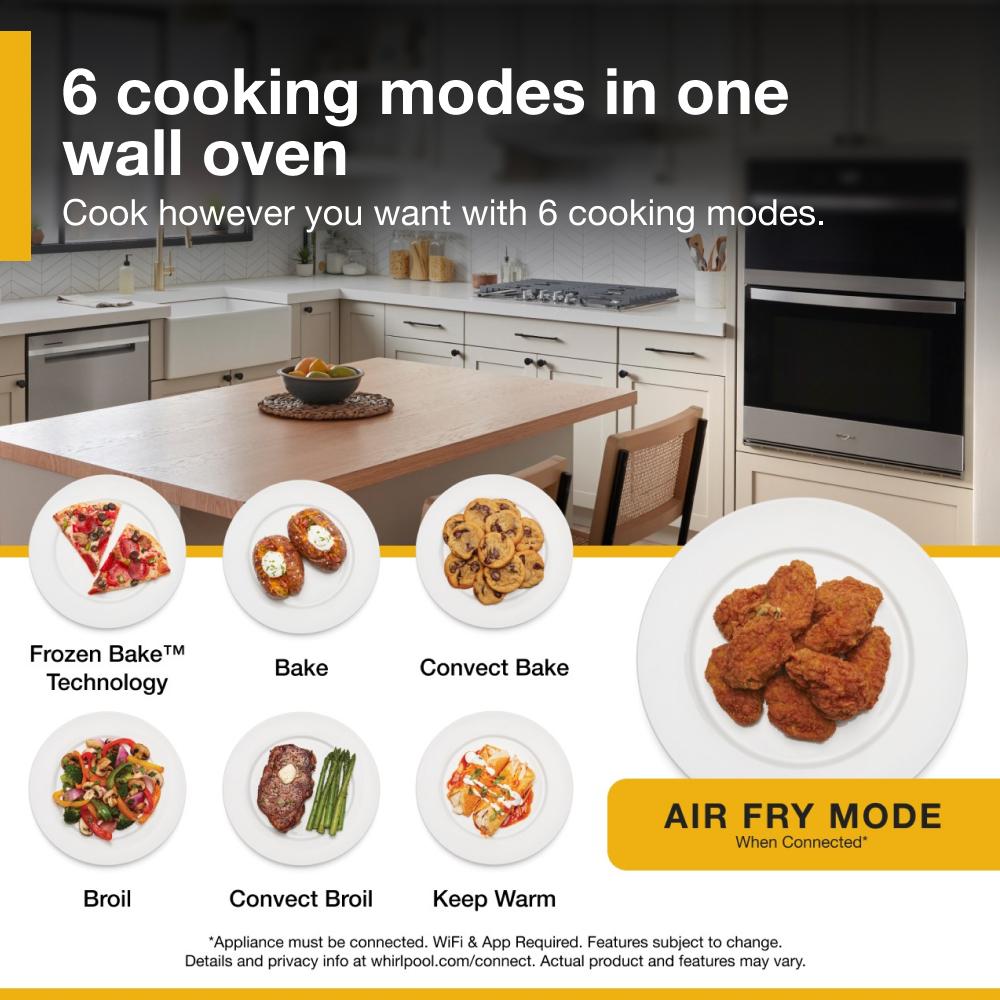 6 cooking modes in one wall oven

Cook however you want with 6 cooking modes.

Frozen Bake™ Technology

Bake

Convect Bake

Broil

Convect Broil

Keep Warm

AIR FRY MODE
When Connected*

*Appliance must be connected. WiFi & App Required. Features subject to change. Details and privacy info at whirlpool.com/connect. Actual product and features may vary.