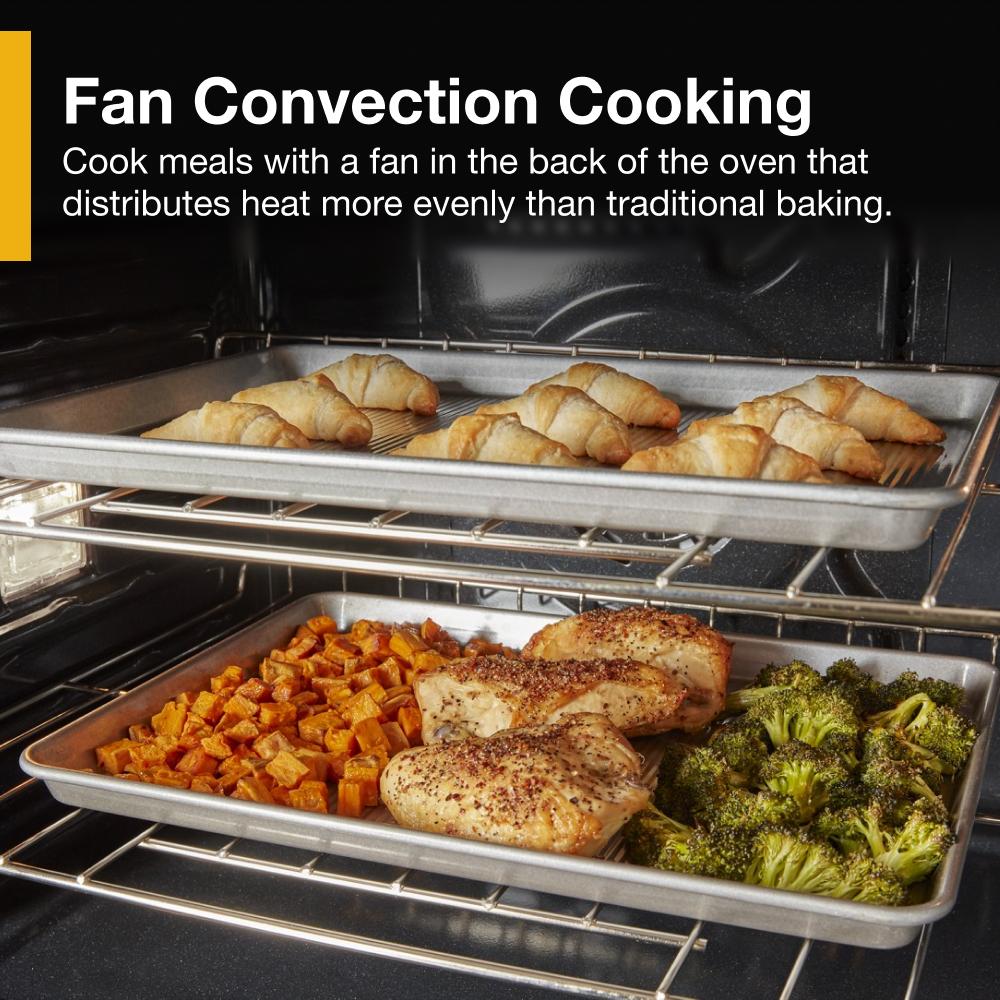 Fan Convection Cooking

Cook meals with a fan in the back of the oven that distributes heat more evenly than traditional baking.