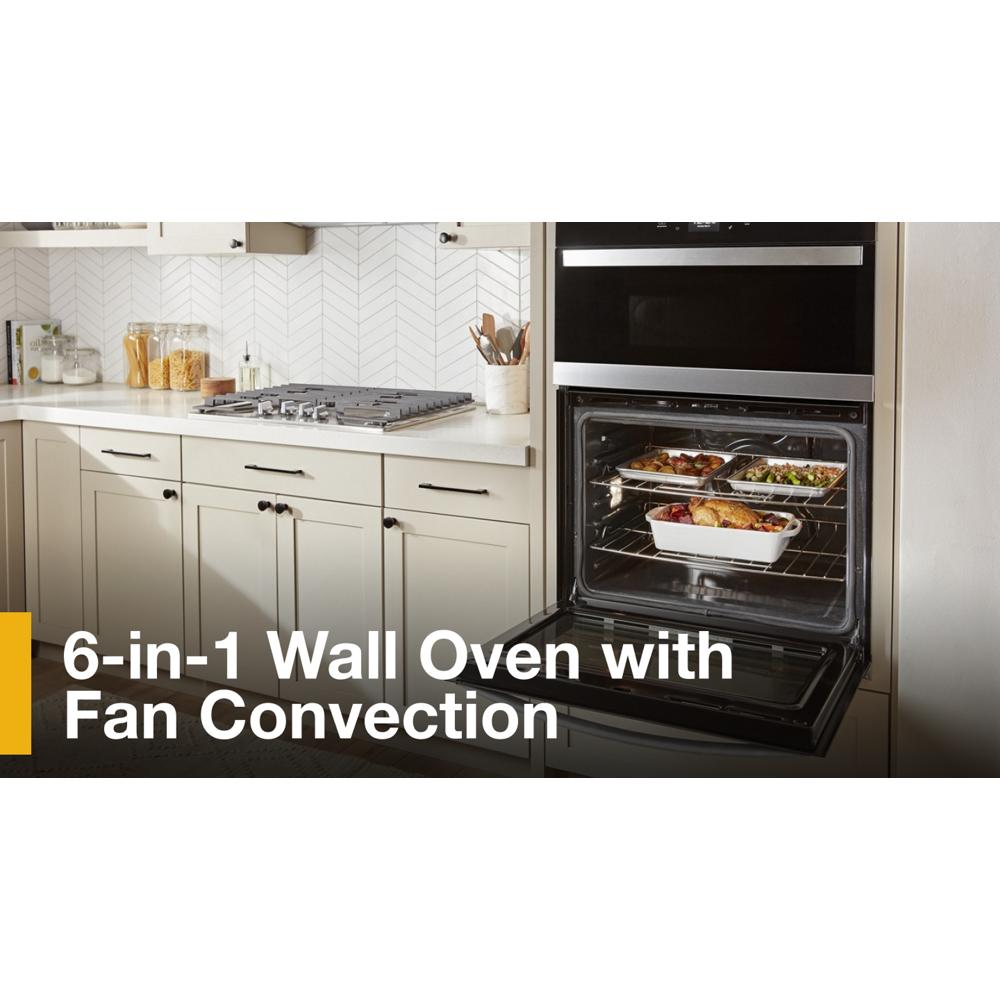 6-in-1 Wall Oven with Fan Convection