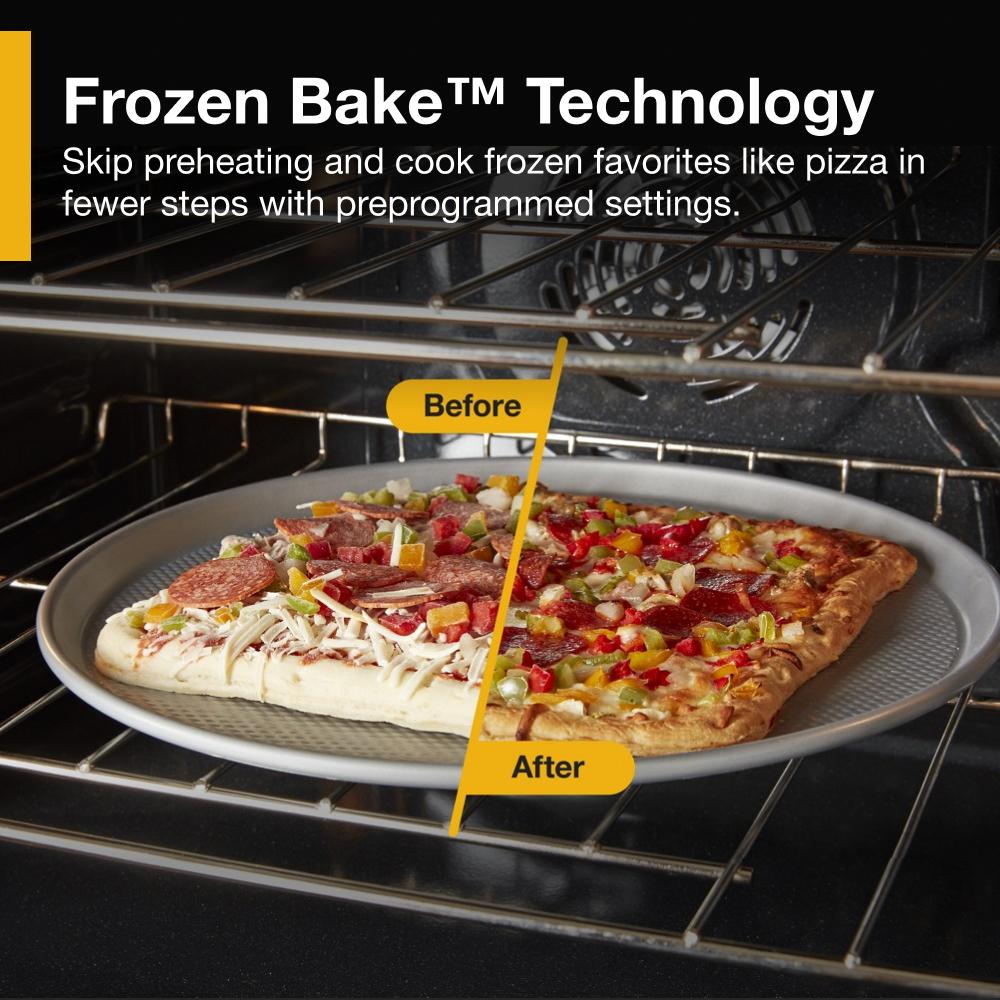 Frozen Bake™ Technology

Skip preheating and cook frozen favorites like pizza in fewer steps with preprogrammed settings.

Before

After