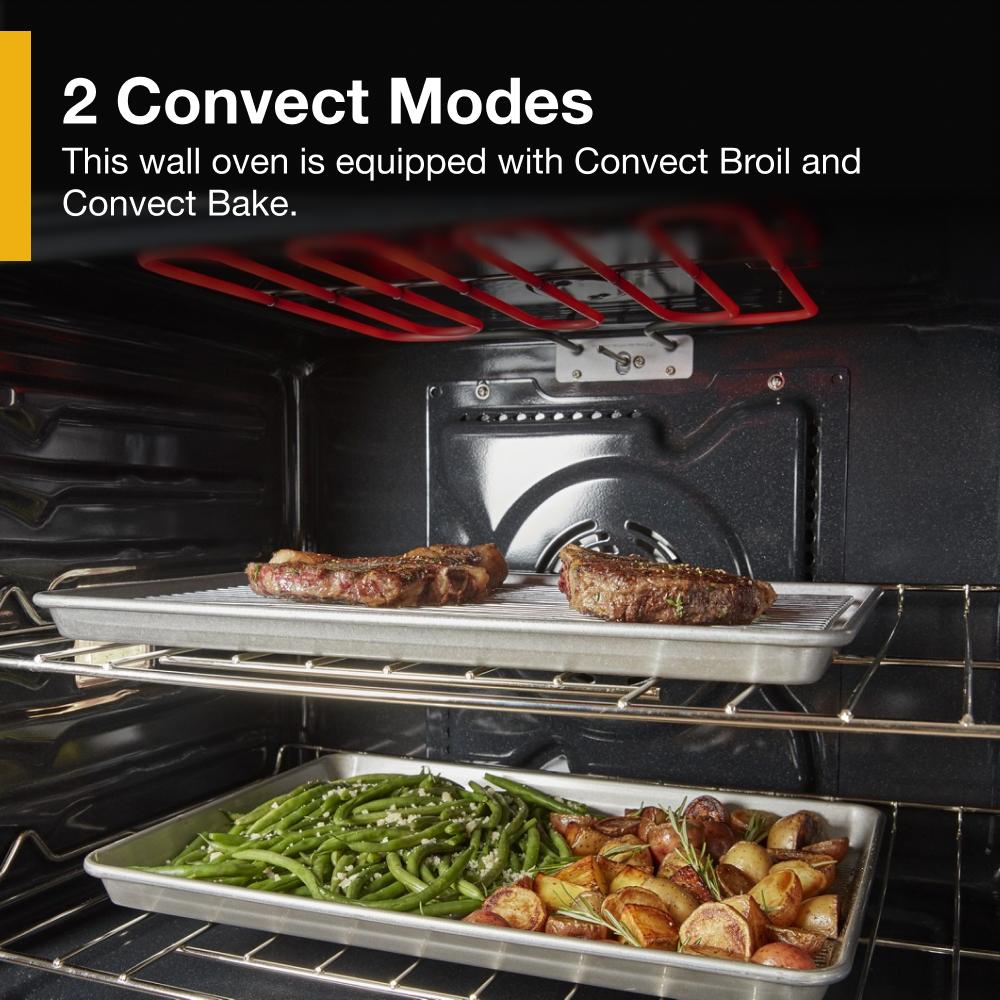 2 Convect Modes

This wall oven is equipped with Convect Broil and Convect Bake.