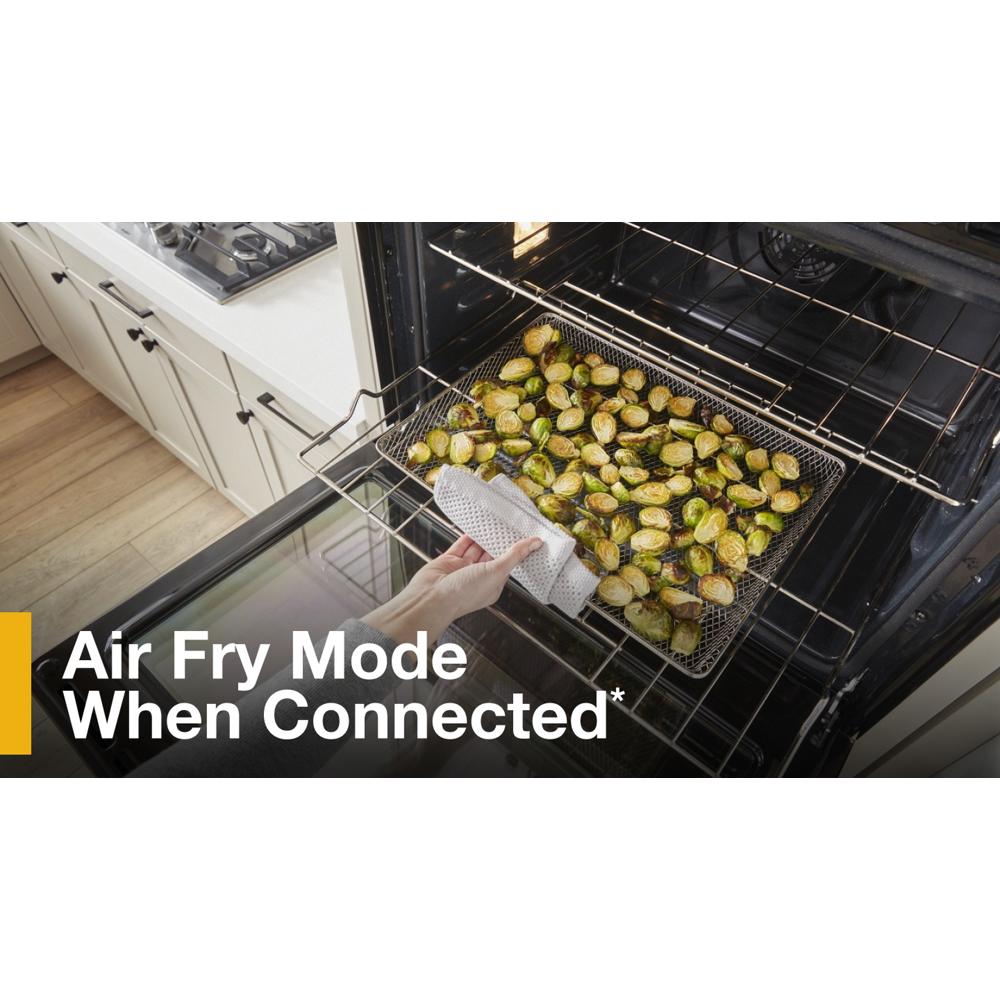 Air Fry Mode
When Connected*