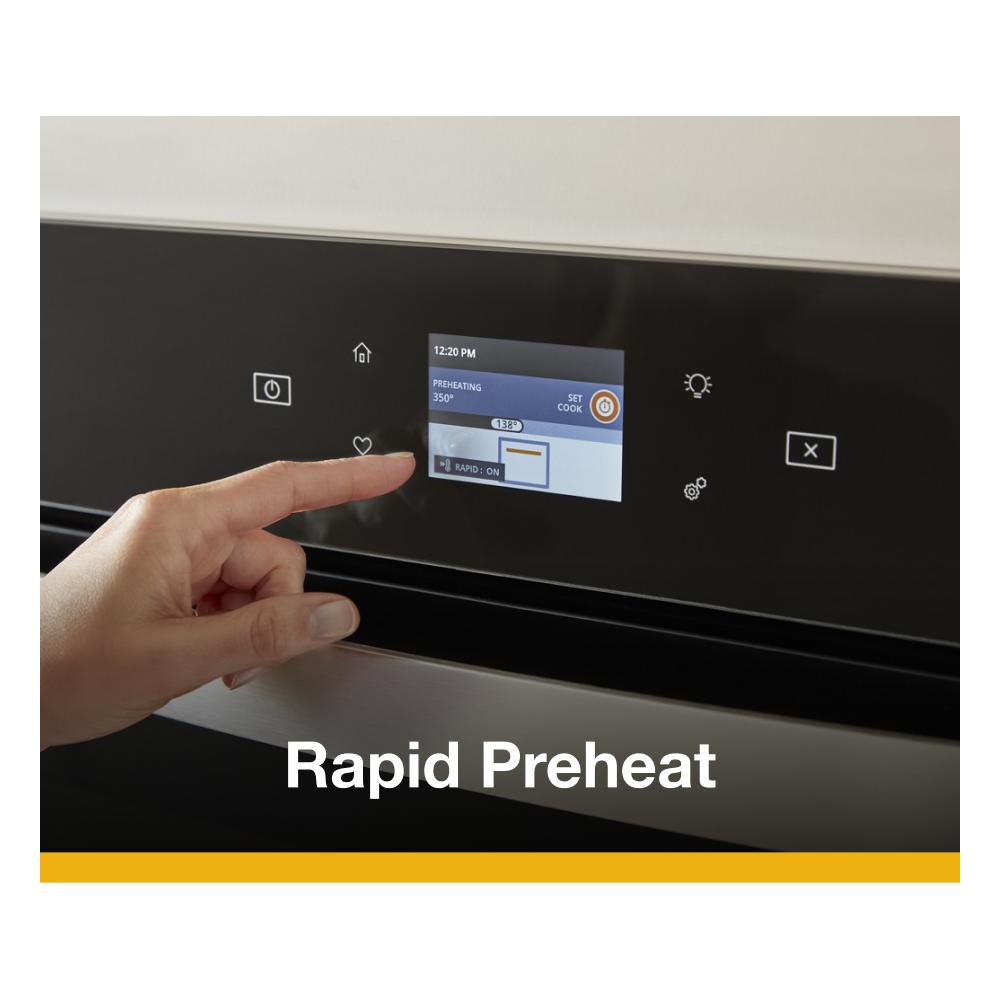 12:20 PM

PREHEATING
350°

SET
COOK

138°

RAPID : ON

Rapid Preheat