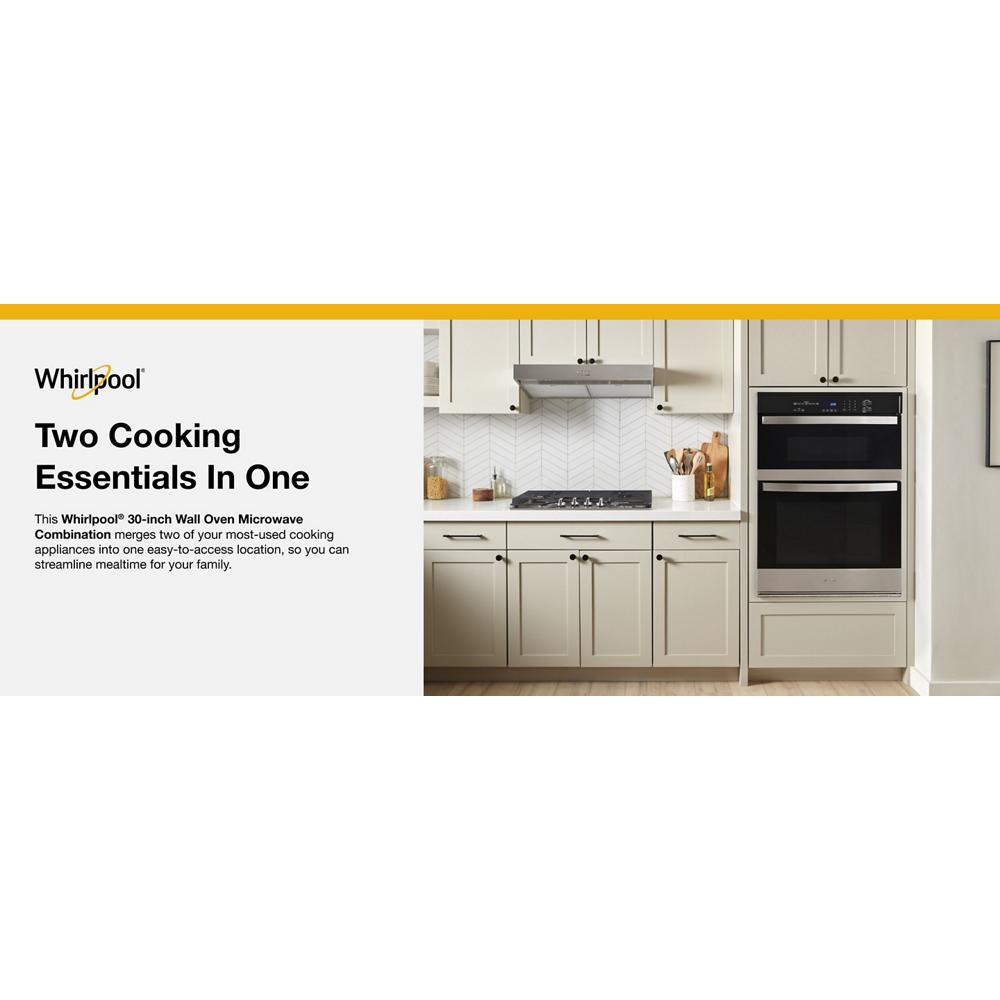 Whirlpool®

Two Cooking Essentials In One

This Whirlpool® 30-inch Wall Oven Microwave Combination merges two of your most-used cooking appliances into one easy-to-access location, so you can streamline mealtime for your family.