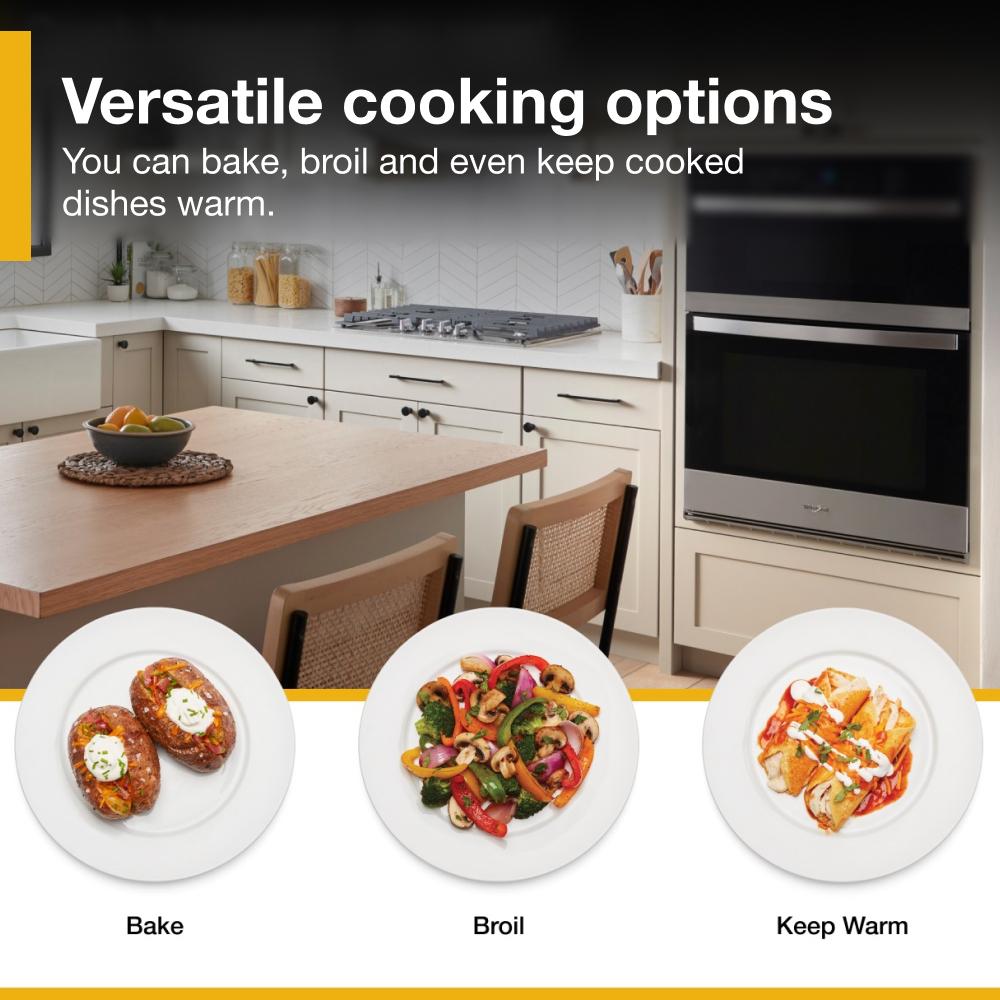 Versatile cooking options
You can bake, broil and even keep cooked dishes warm.

Bake

Broil

Keep Warm