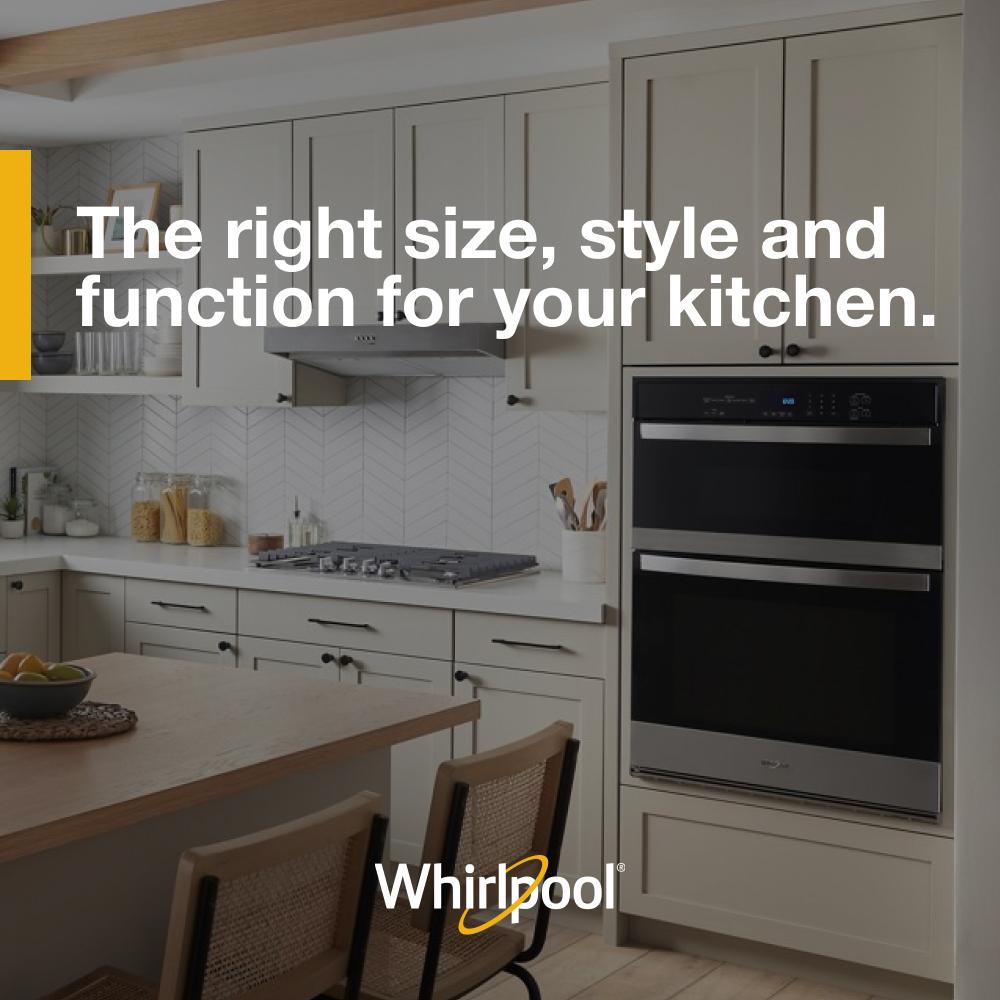 The right size, style and function for your kitchen.

Whirlpool®