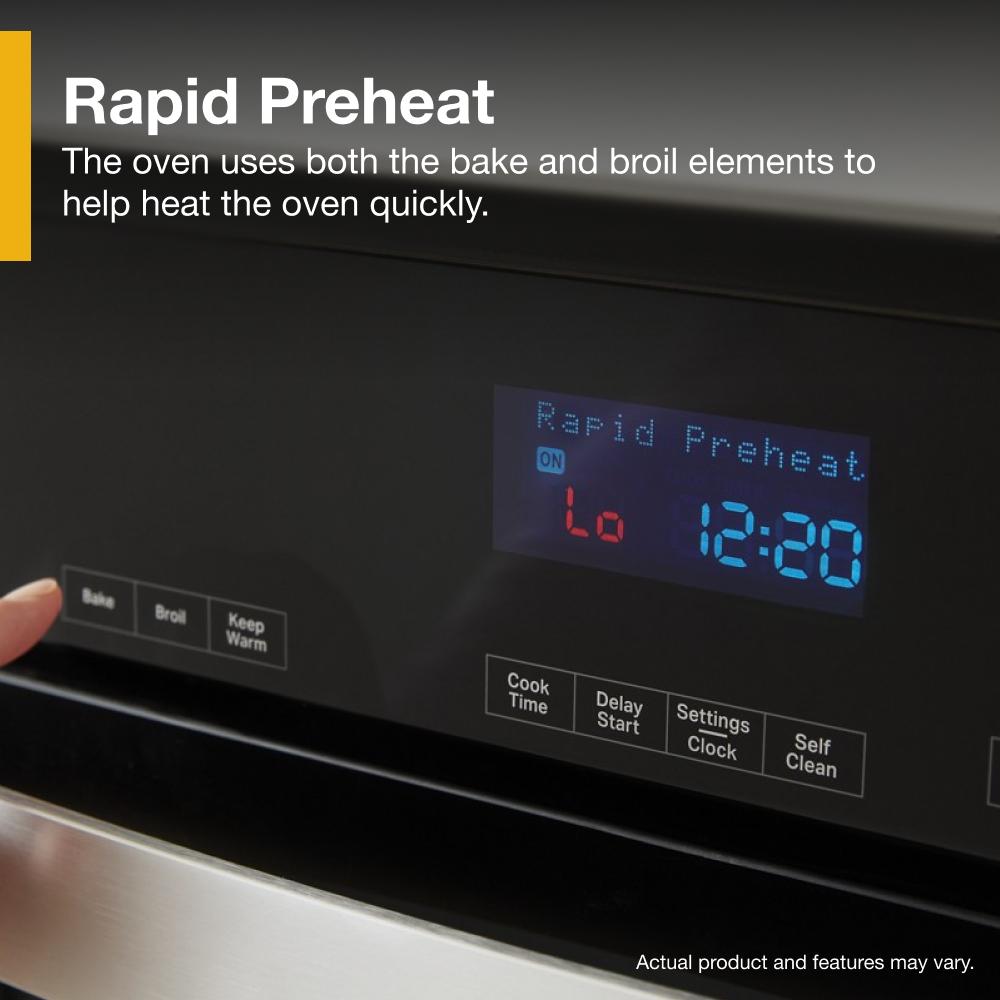 Rapid Preheat
The oven uses both the bake and broil elements to help heat the oven quickly.

Rapid Preheat
ON
Lo 12:20

Bake
Broil
Keep Warm

Cook Time
Delay Start
Settings
Clock
Self Clean

Actual product and features may vary.