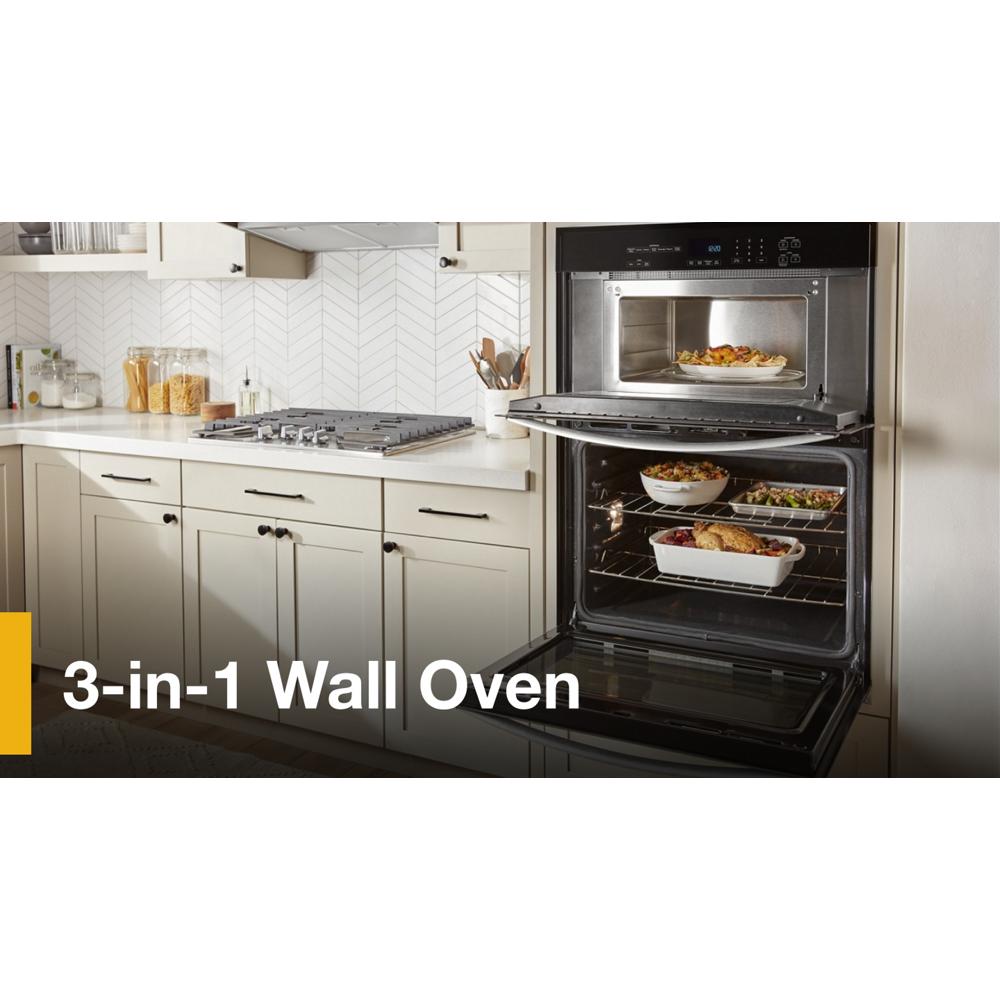 3-in-1 Wall Oven