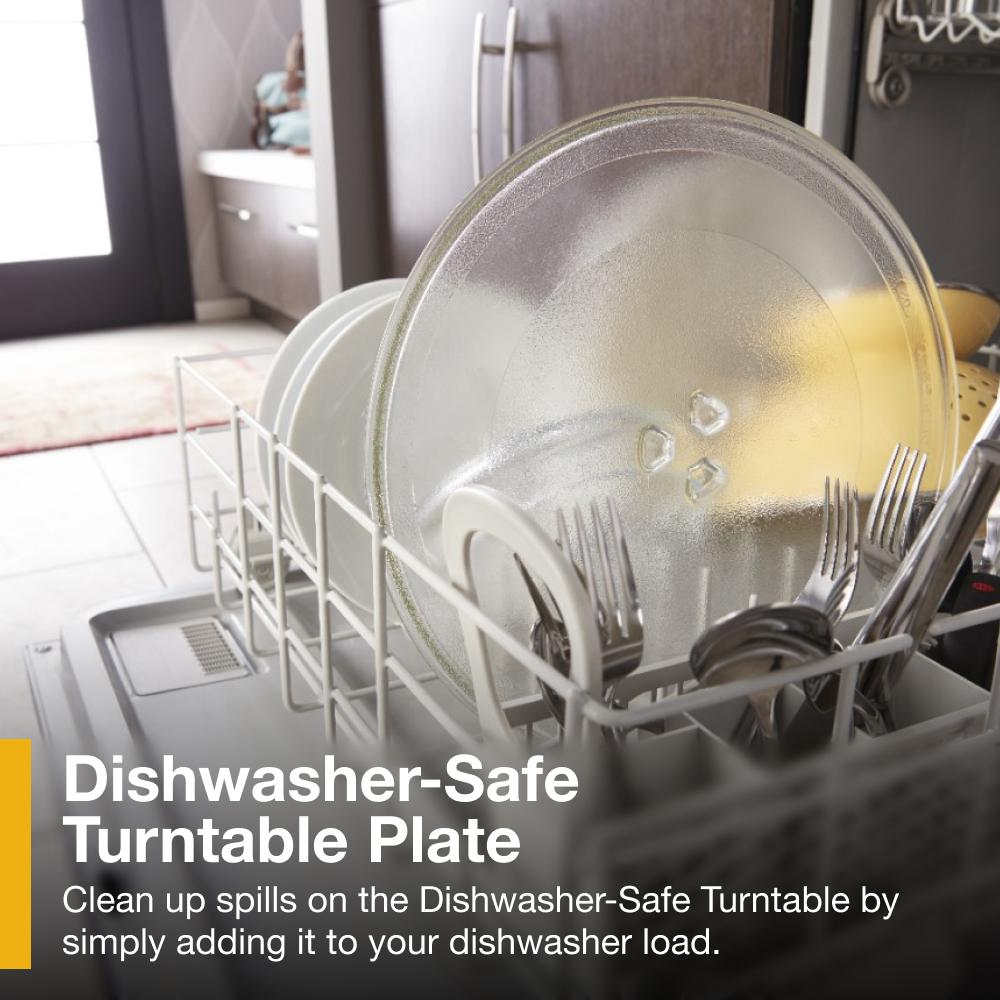 Dishwasher-Safe Turntable Plate

Clean up spills on the Dishwasher-Safe Turntable by simply adding it to your dishwasher load.