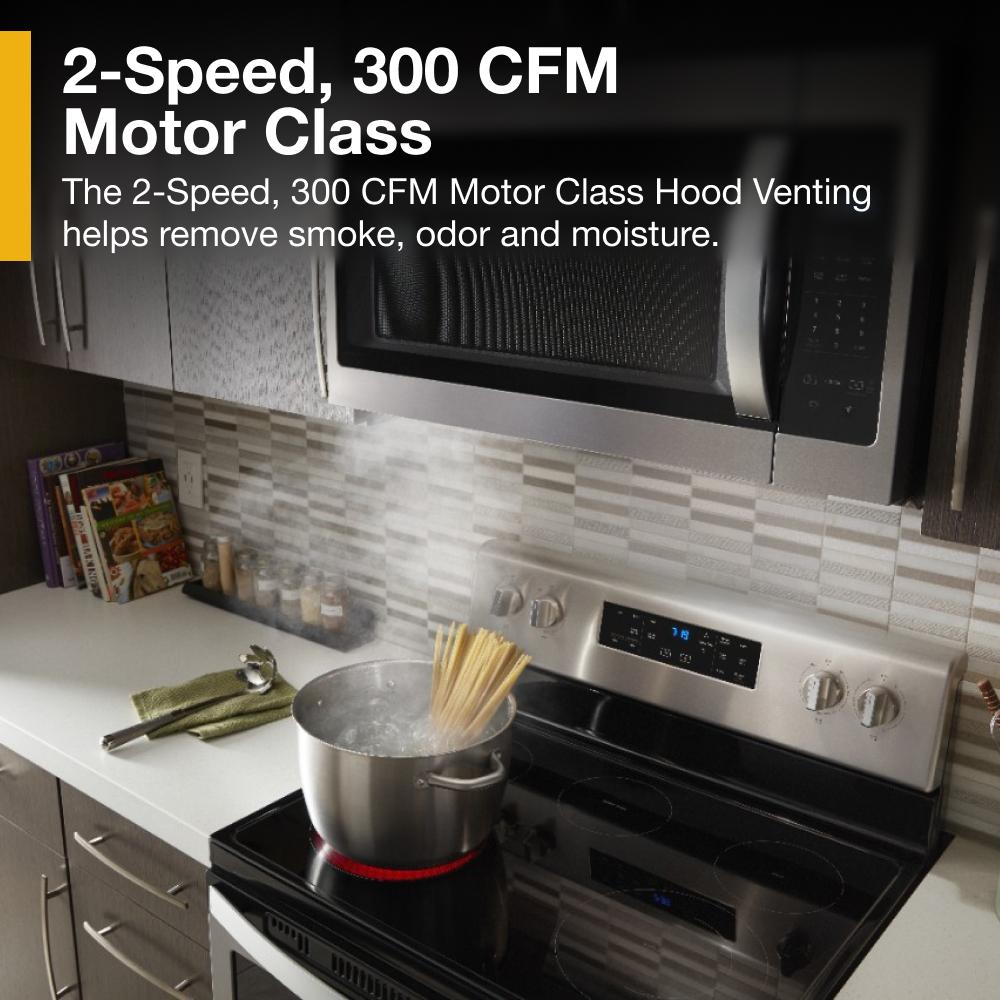 2-Speed, 300 CFM Motor Class

The 2-Speed, 300 CFM Motor Class Hood Venting helps remove smoke, odor and moisture.