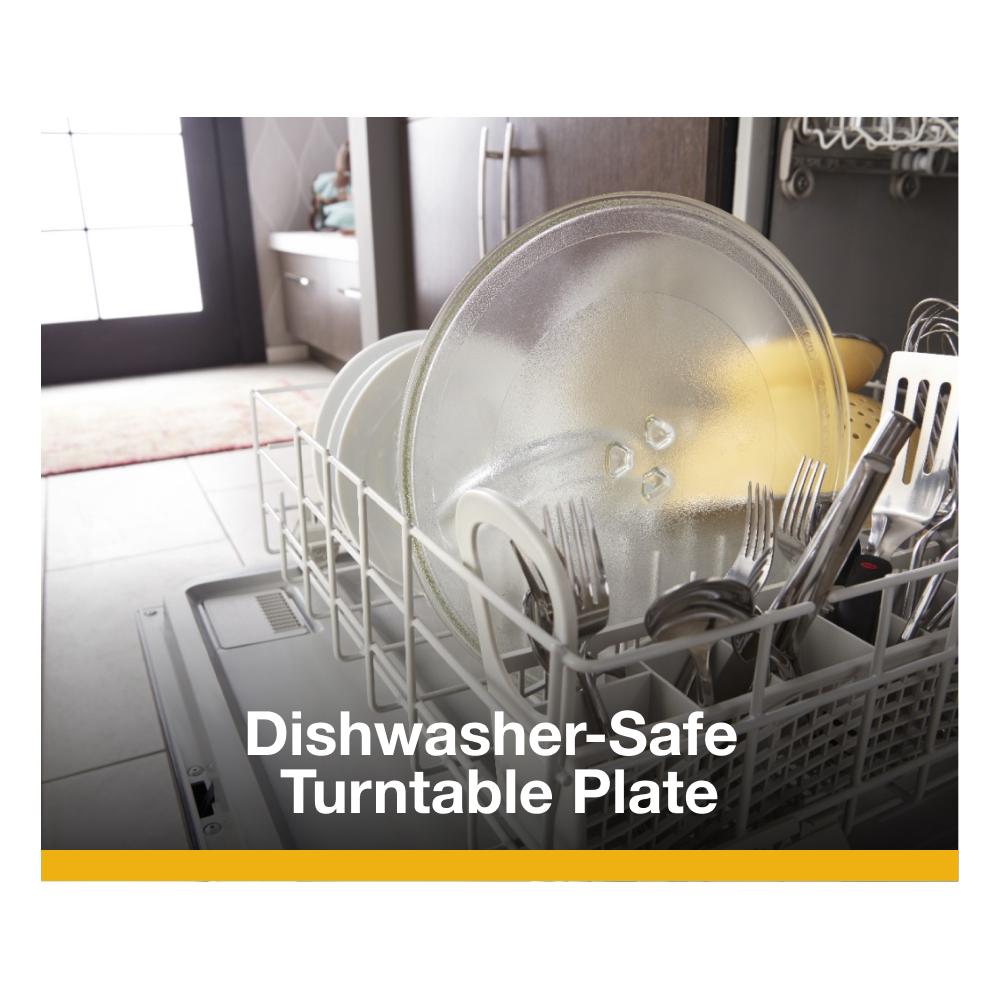 Dishwasher-Safe
Turntable Plate