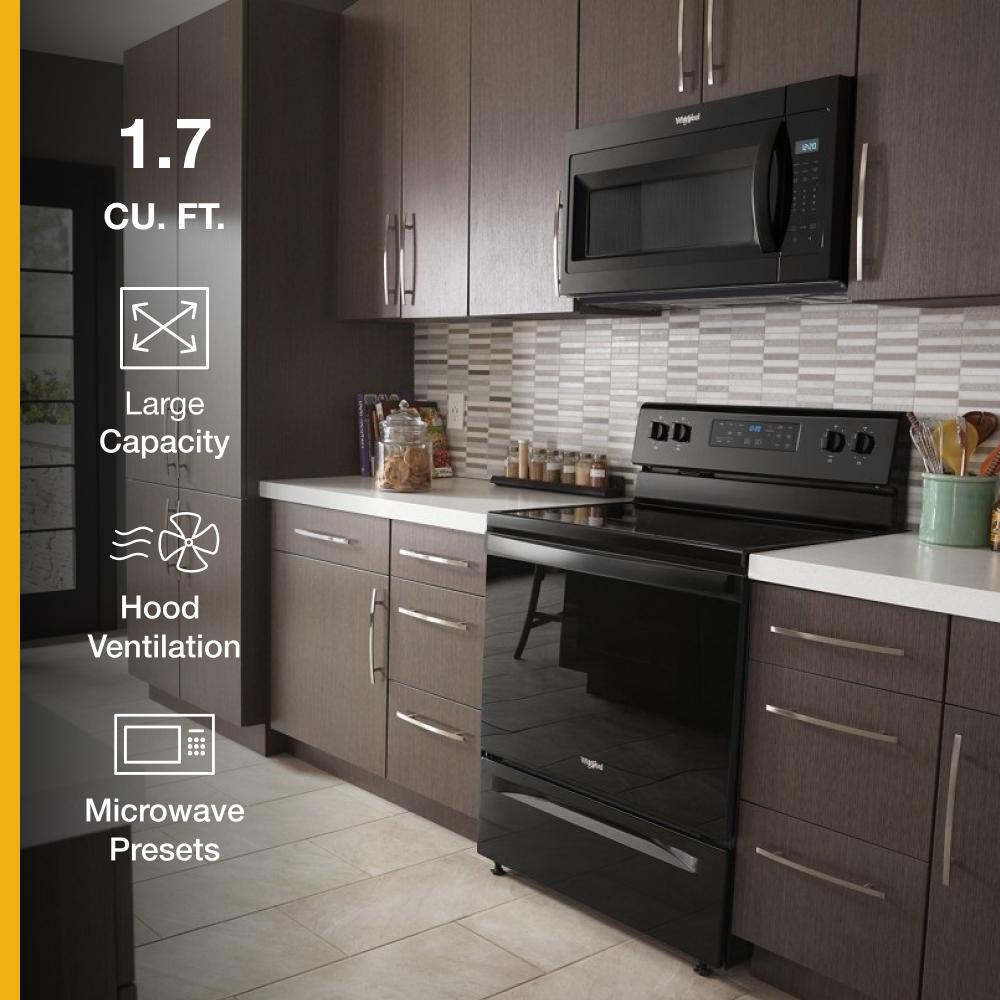 1.7
CU. FT.

Large Capacity

Hood Ventilation

Microwave Presets

Whirlpool

Whirlpool