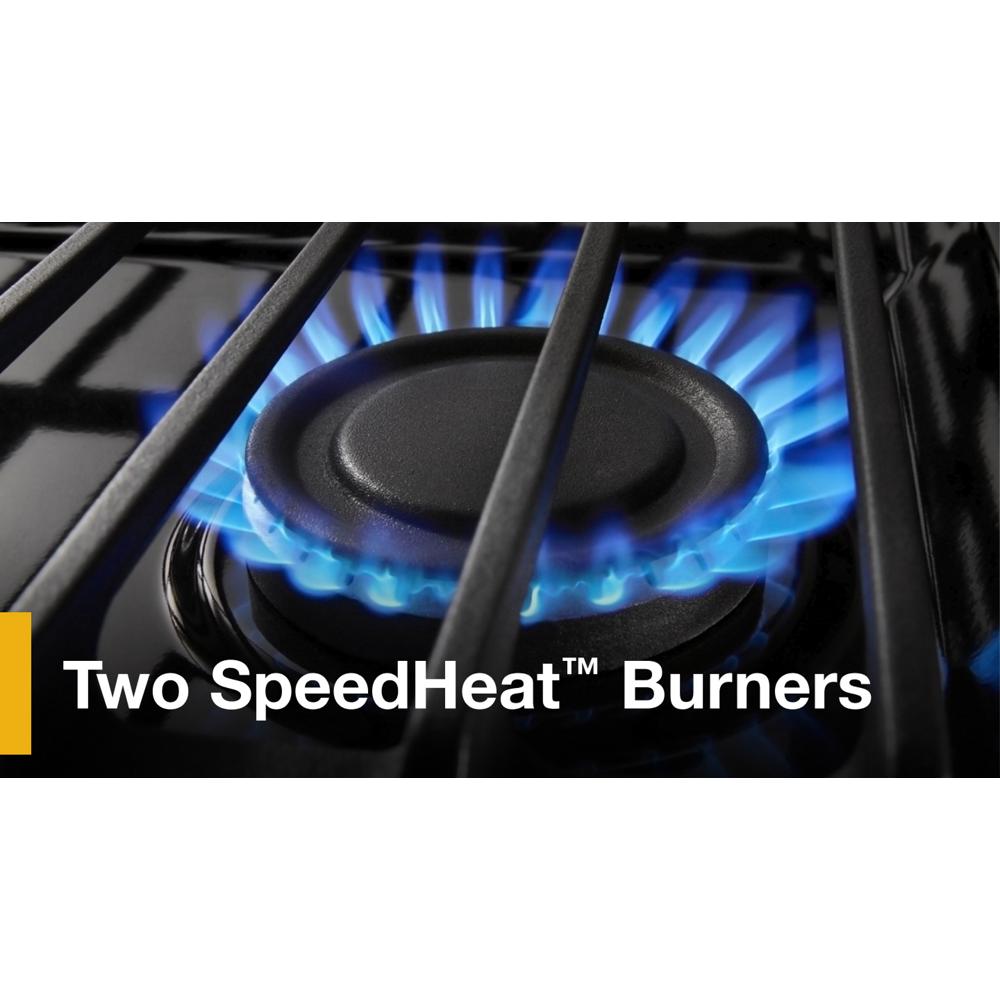 Two SpeedHeat™ Burners