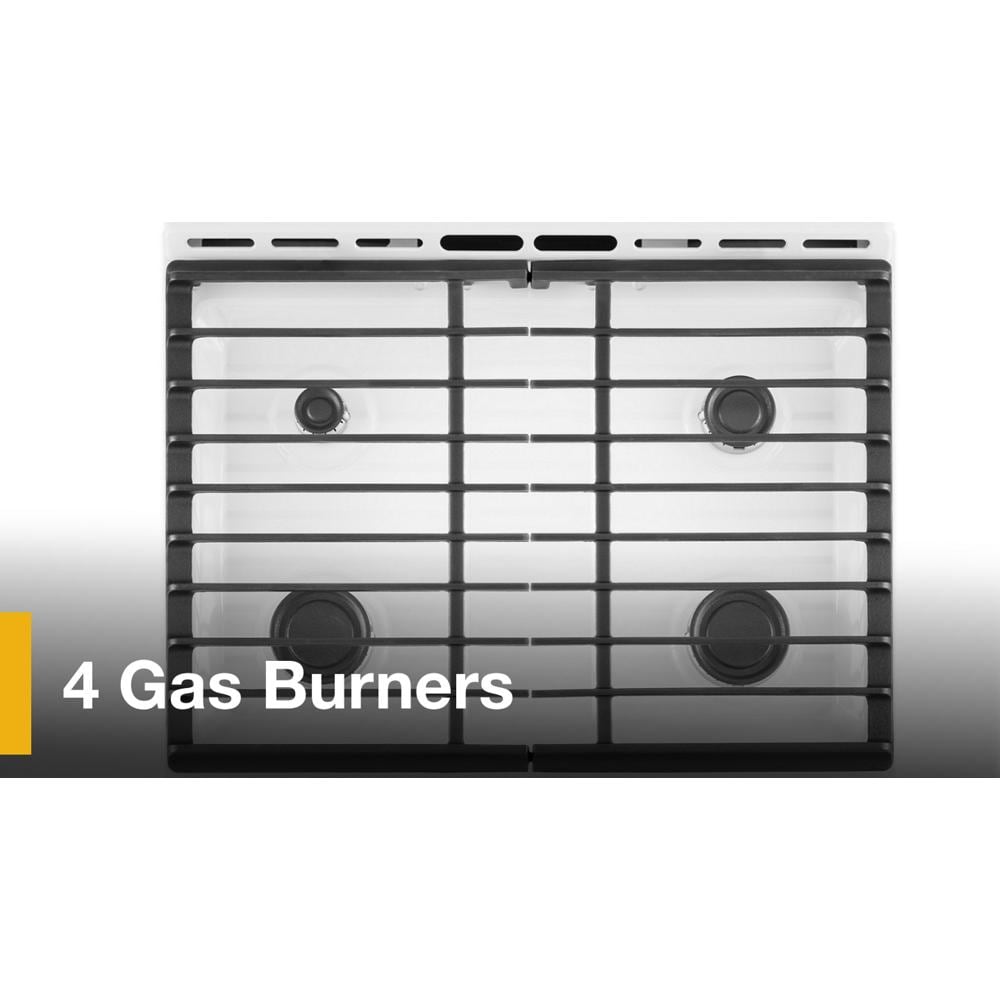 4 Gas Burners