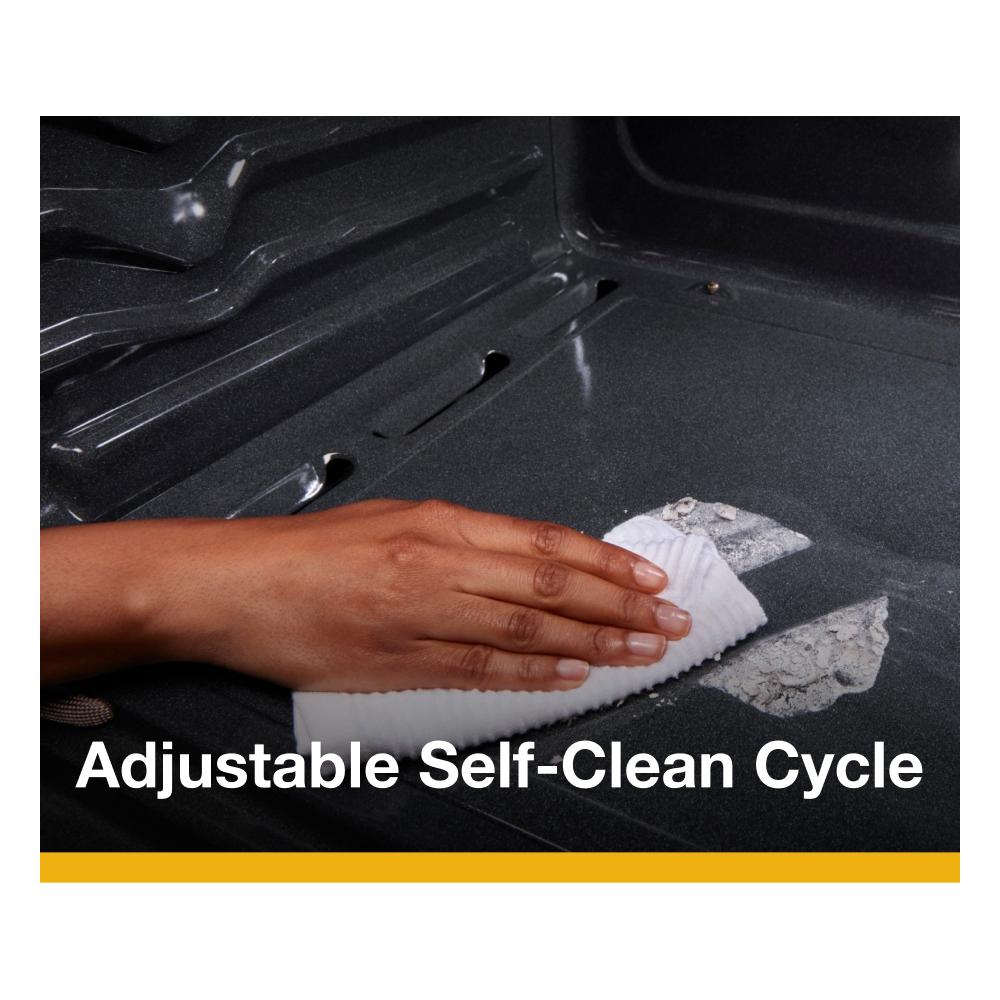 Adjustable Self-Clean Cycle