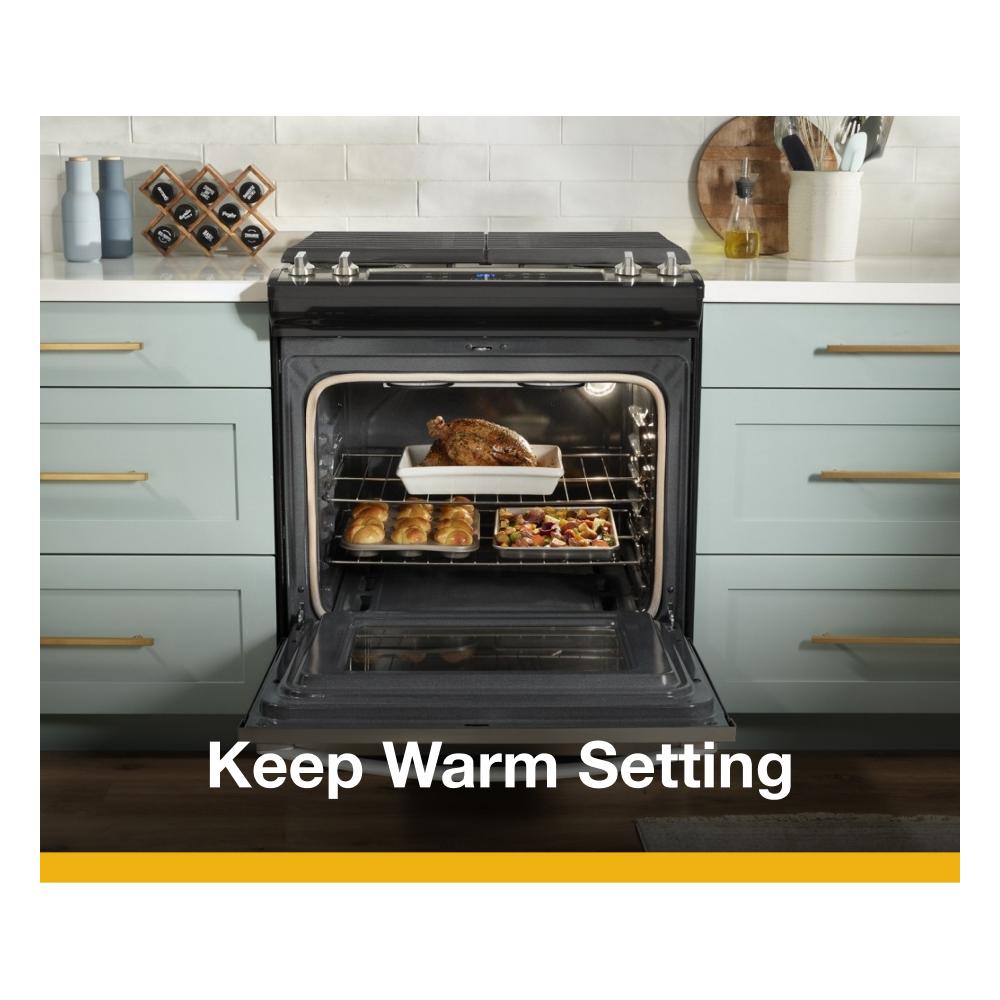 Keep Warm Setting