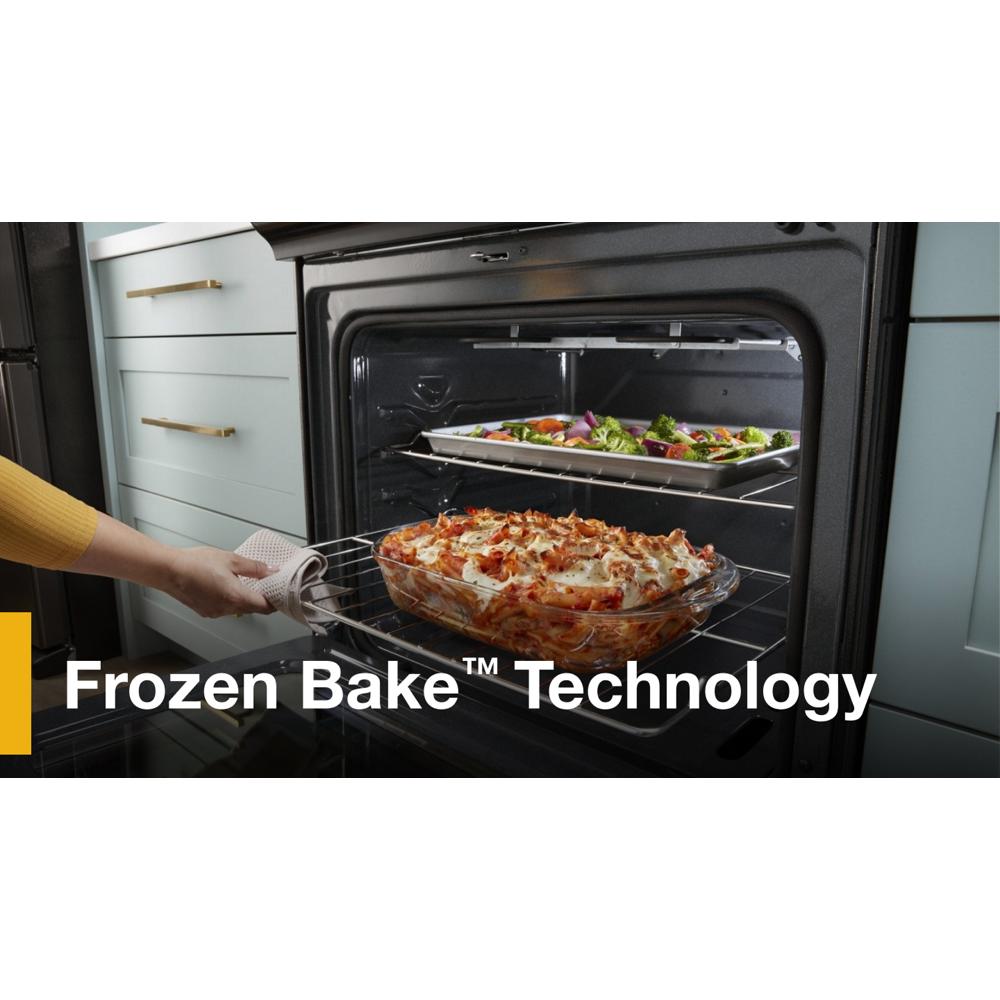 Frozen Bake™ Technology