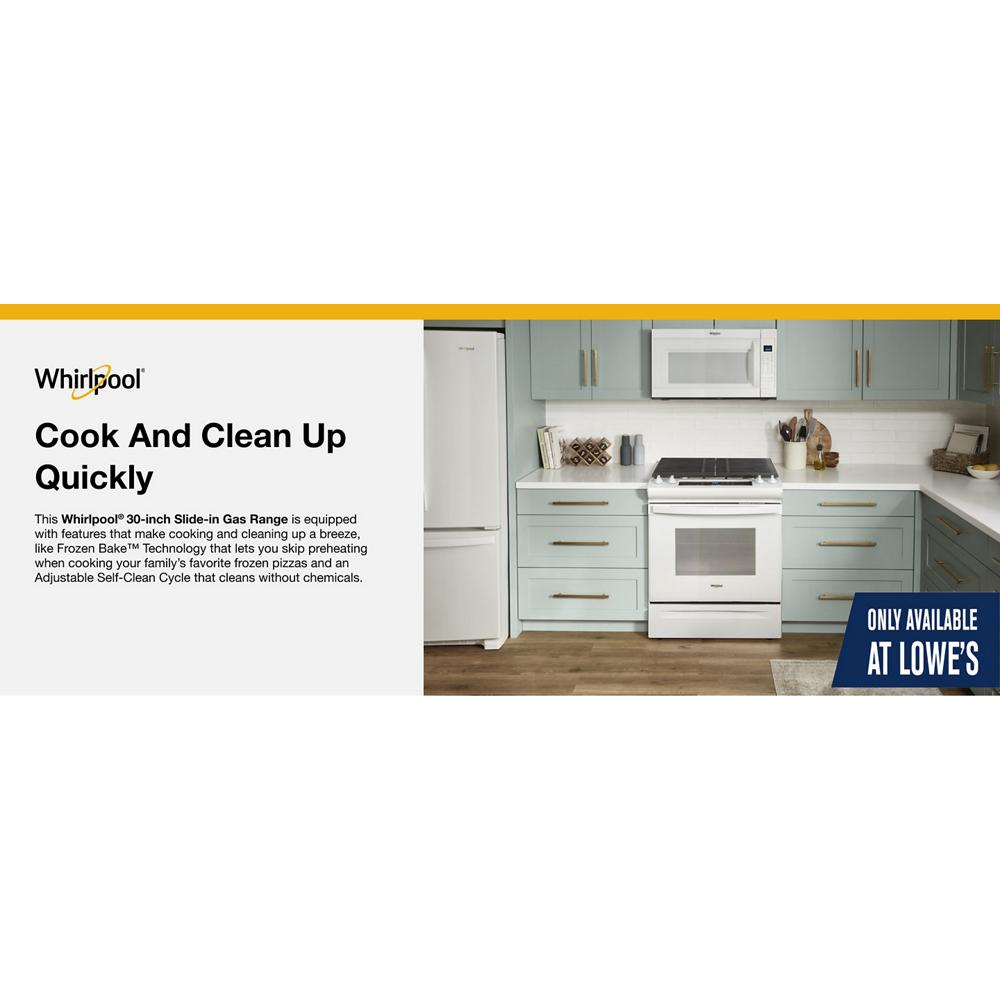 Whirlpool®

Cook And Clean Up Quickly

This Whirlpool® 30-inch Slide-in Gas Range is equipped with features that make cooking and cleaning up a breeze, like Frozen Bake™ Technology that lets you skip preheating when cooking your family's favorite frozen pizzas and an Adjustable Self-Clean Cycle that cleans without chemicals.

ONLY AVAILABLE AT LOWE'S