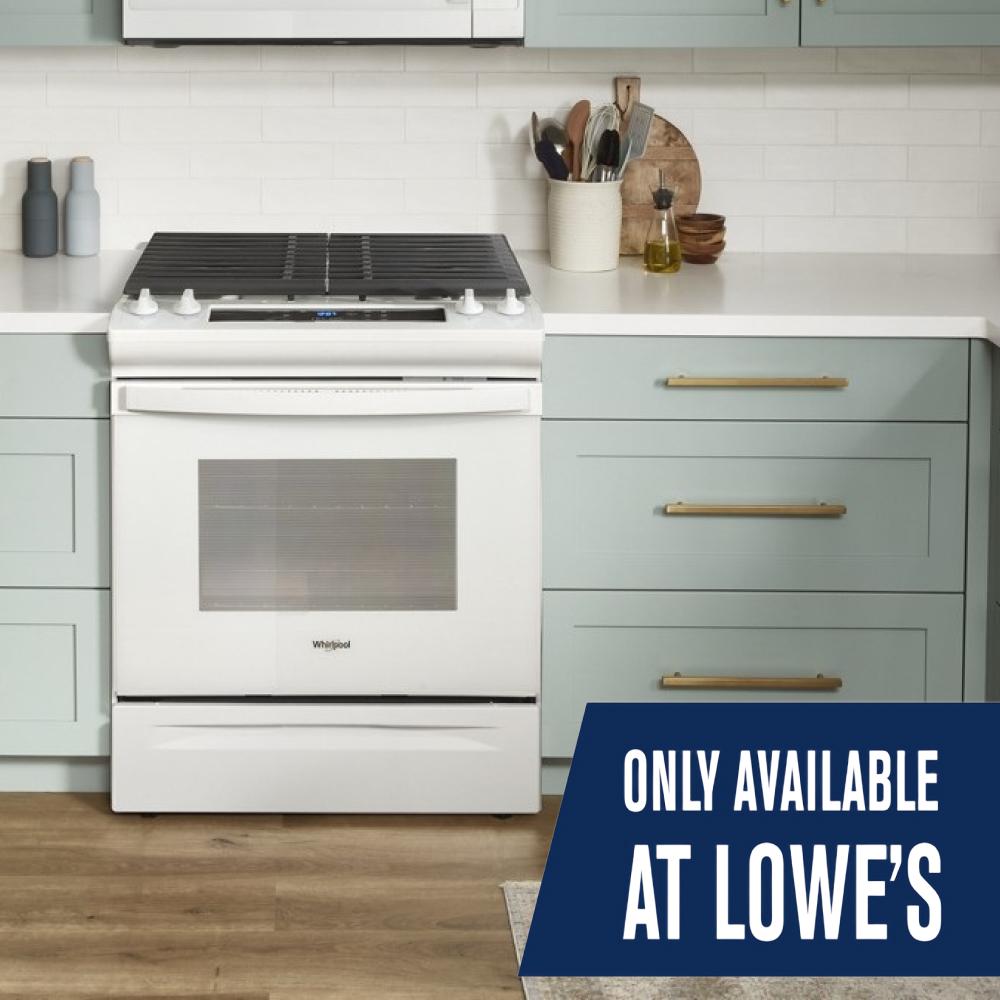 Whirlpool

ONLY AVAILABLE AT LOWE'S