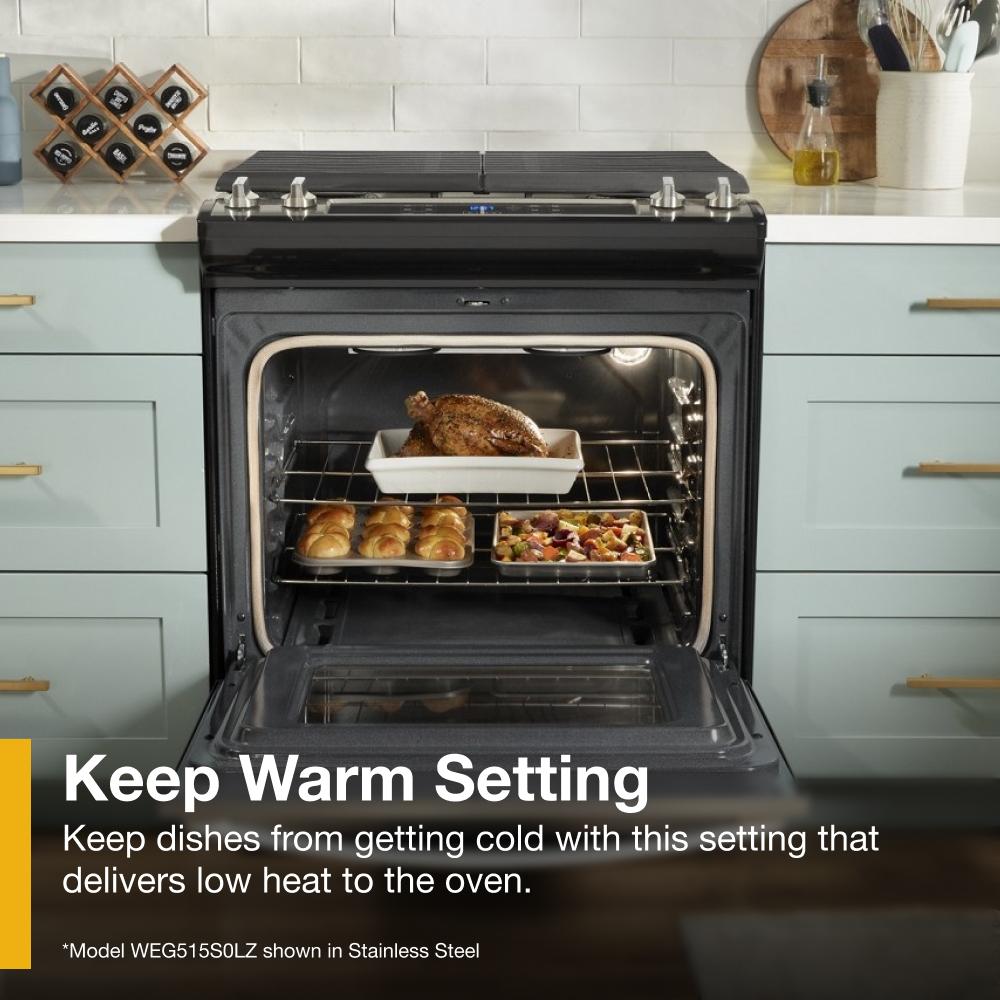 Keep Warm Setting

Keep dishes from getting cold with this setting that delivers low heat to the oven.

*Model WEG515S0LZ shown in Stainless Steel