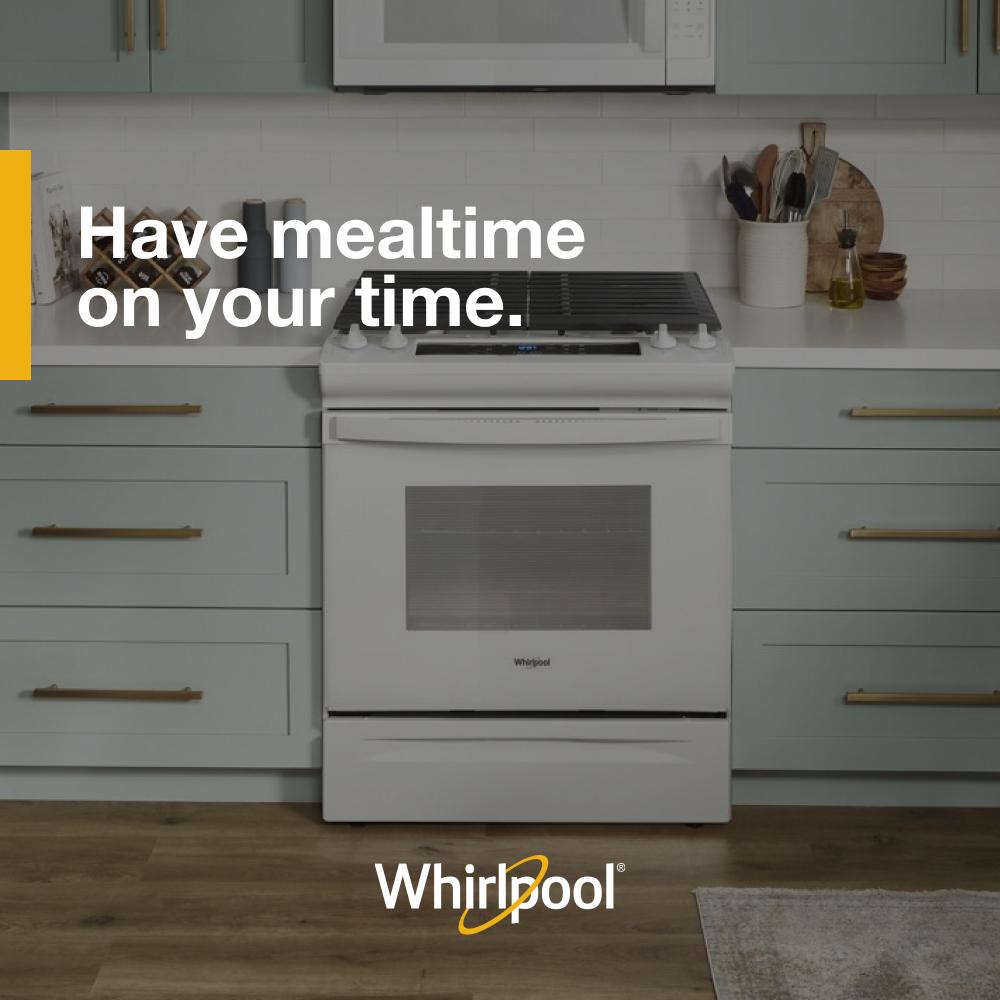 Have mealtime on your time.

Whirlpool

Whirlpool®