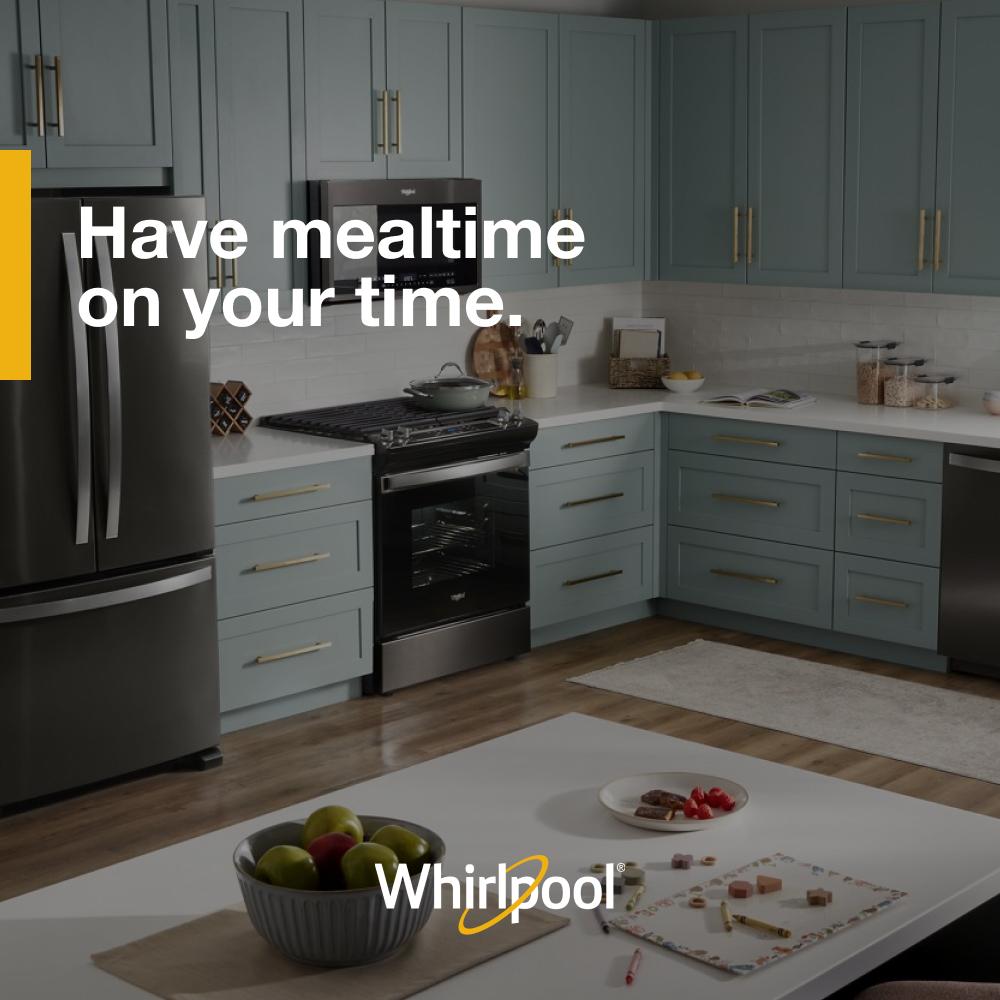 Have mealtime on your time.

Whirlpool®