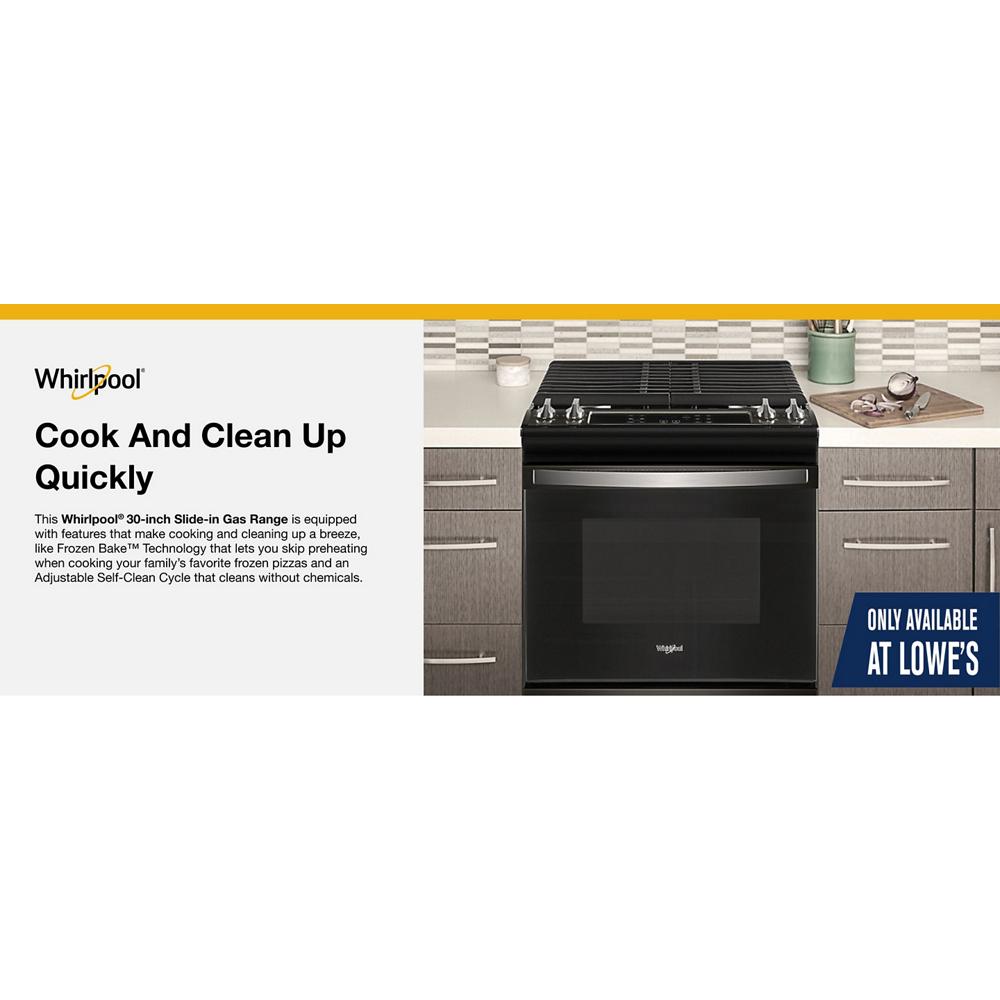 Whirlpool®

Cook And Clean Up Quickly

This Whirlpool® 30-inch Slide-in Gas Range is equipped with features that make cooking and cleaning up a breeze, like Frozen Bake™ Technology that lets you skip preheating when cooking your family's favorite frozen pizzas and an Adjustable Self-Clean Cycle that cleans without chemicals.

Whirlpool

ONLY AVAILABLE AT LOWE'S