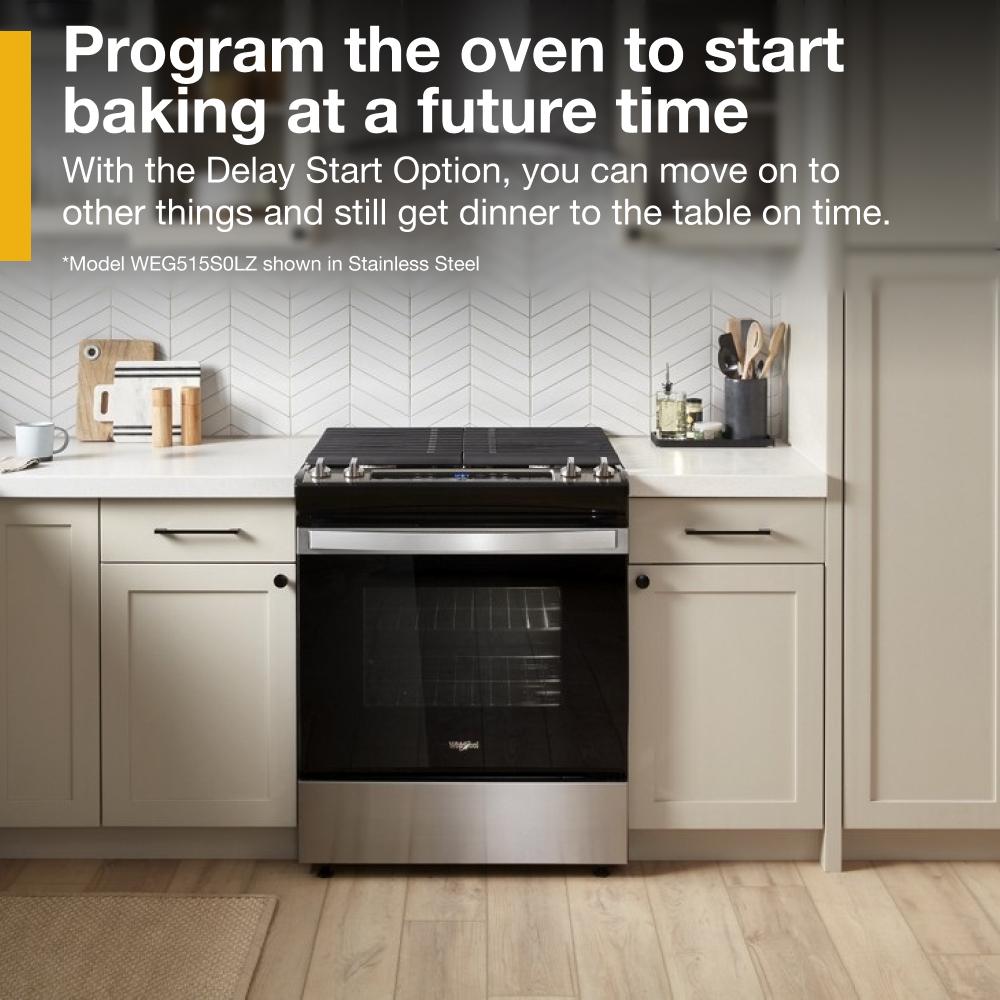 Program the oven to start baking at a future time

With the Delay Start Option, you can move on to other things and still get dinner to the table on time.

*Model WEG515S0LZ shown in Stainless Steel

Whirlpool