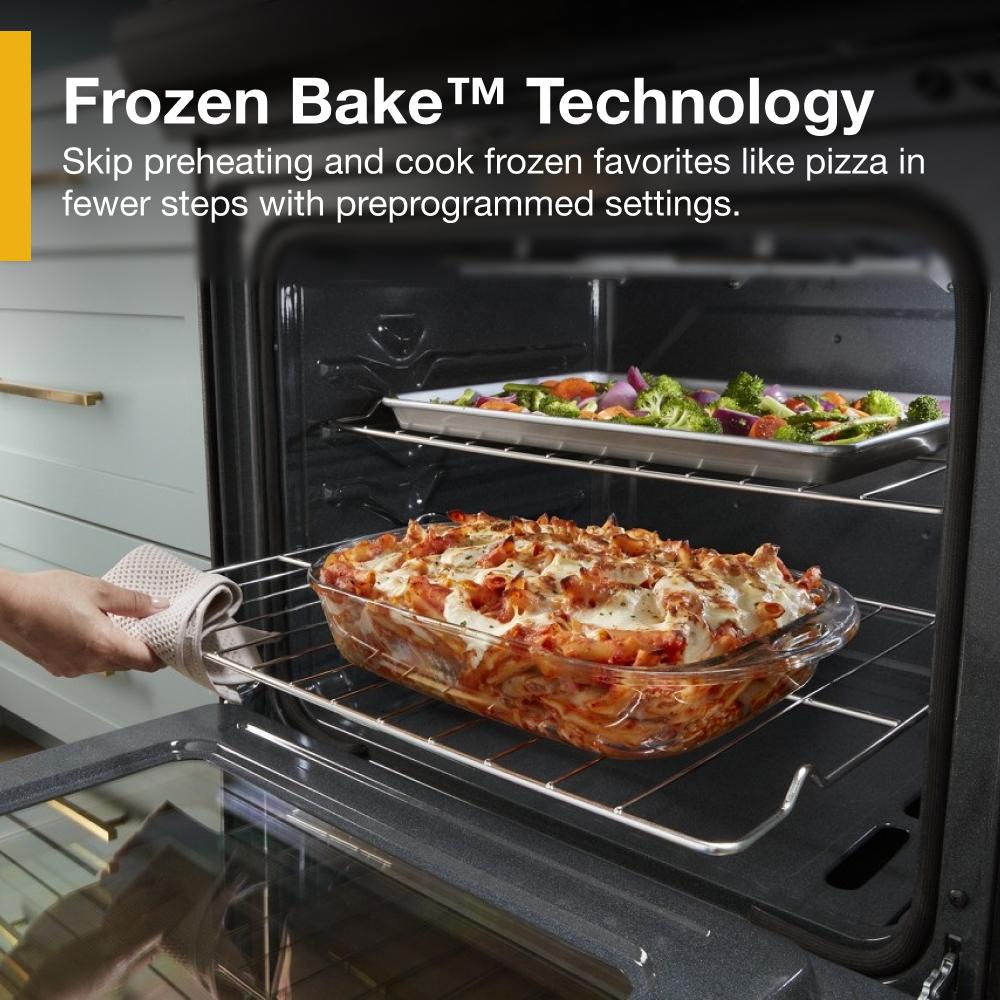 Frozen Bake™ Technology

Skip preheating and cook frozen favorites like pizza in fewer steps with preprogrammed settings.