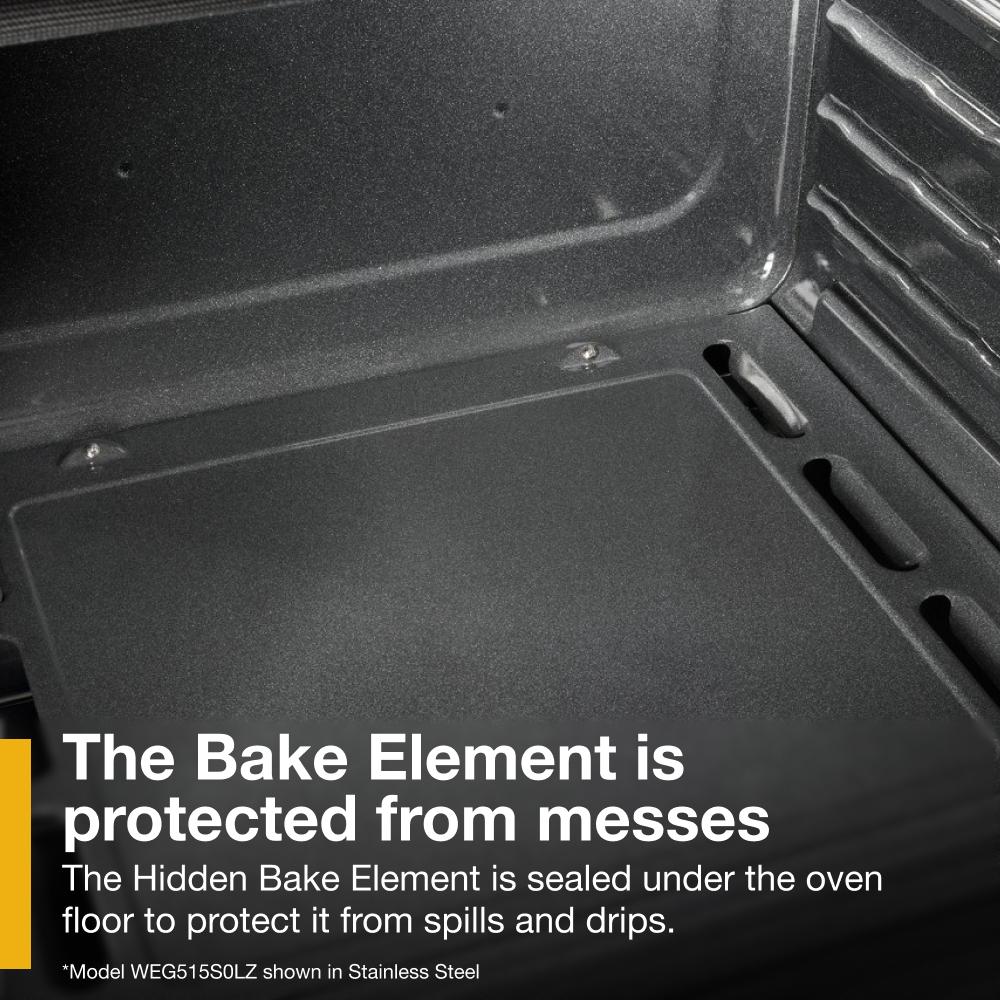 The Bake Element is protected from messes

The Hidden Bake Element is sealed under the oven floor to protect it from spills and drips.

*Model WEG515S0LZ shown in Stainless Steel