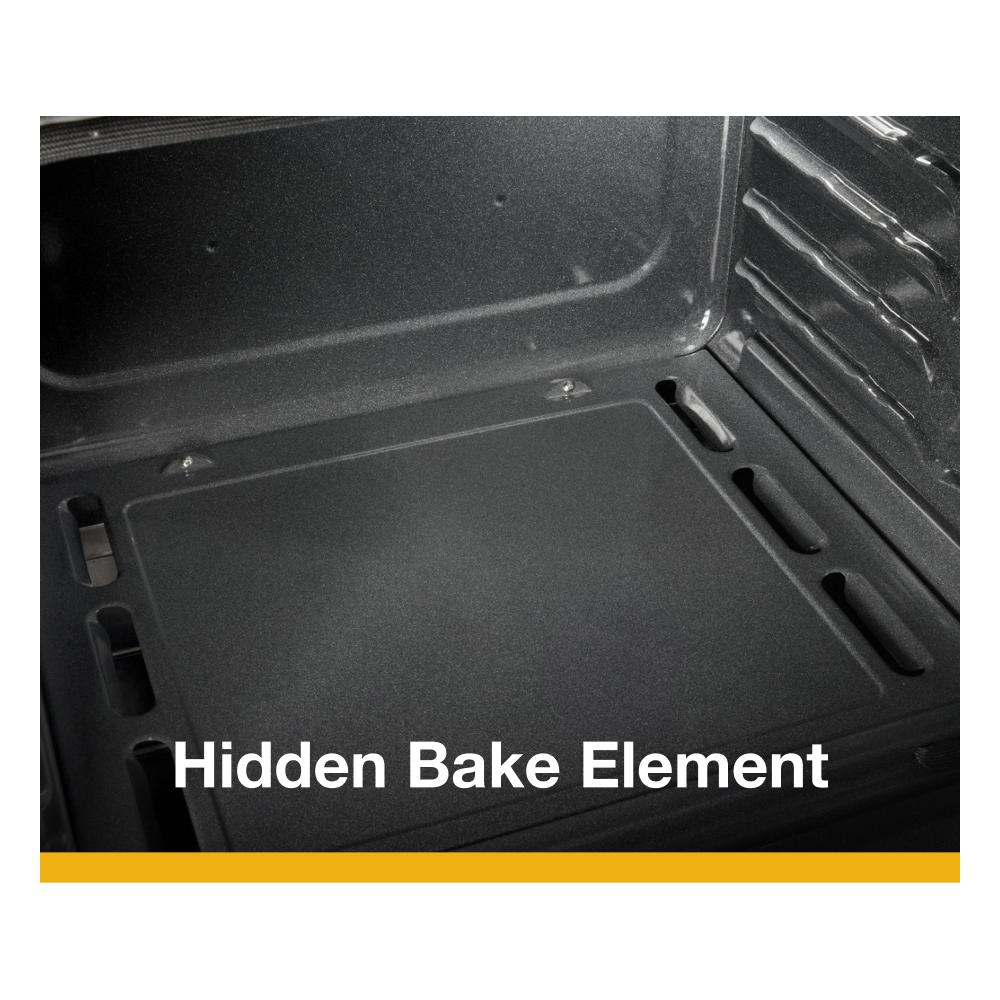 Hidden Bake Element