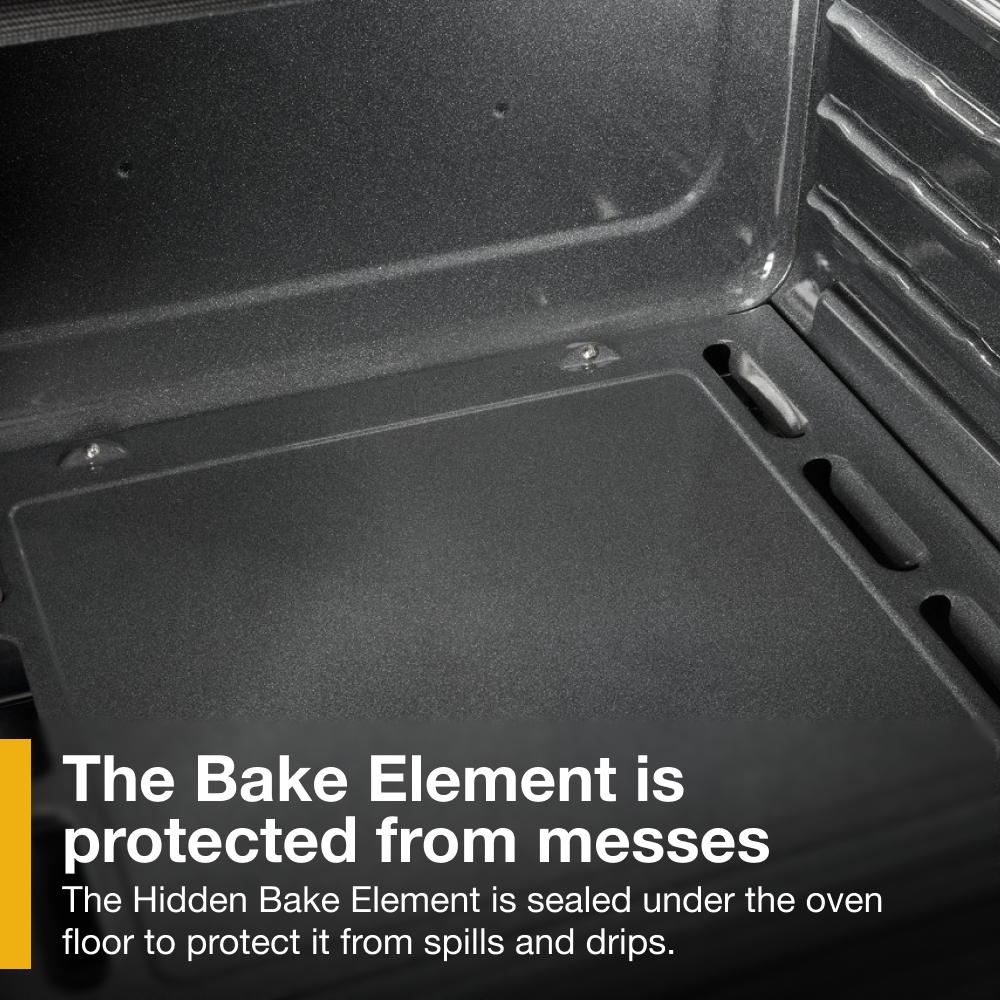 The Bake Element is protected from messes

The Hidden Bake Element is sealed under the oven floor to protect it from spills and drips.