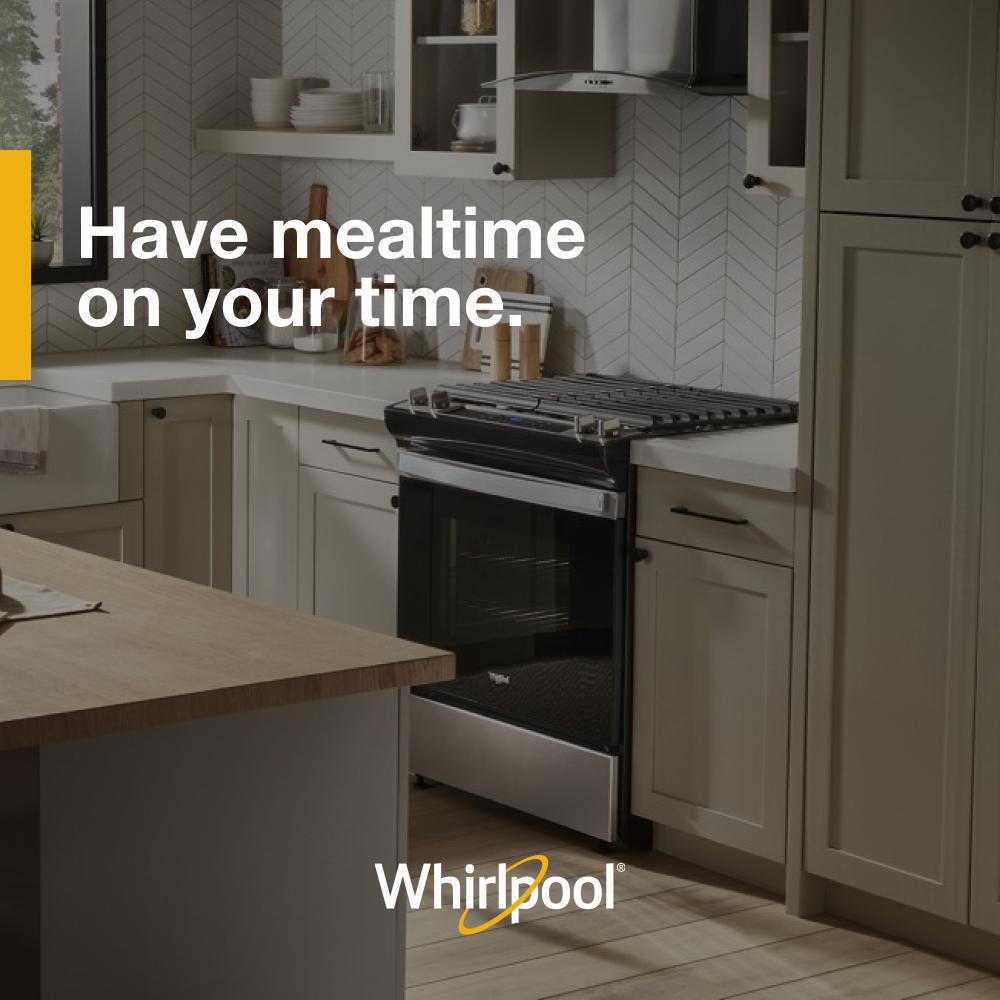 Have mealtime on your time.

Whirlpool®