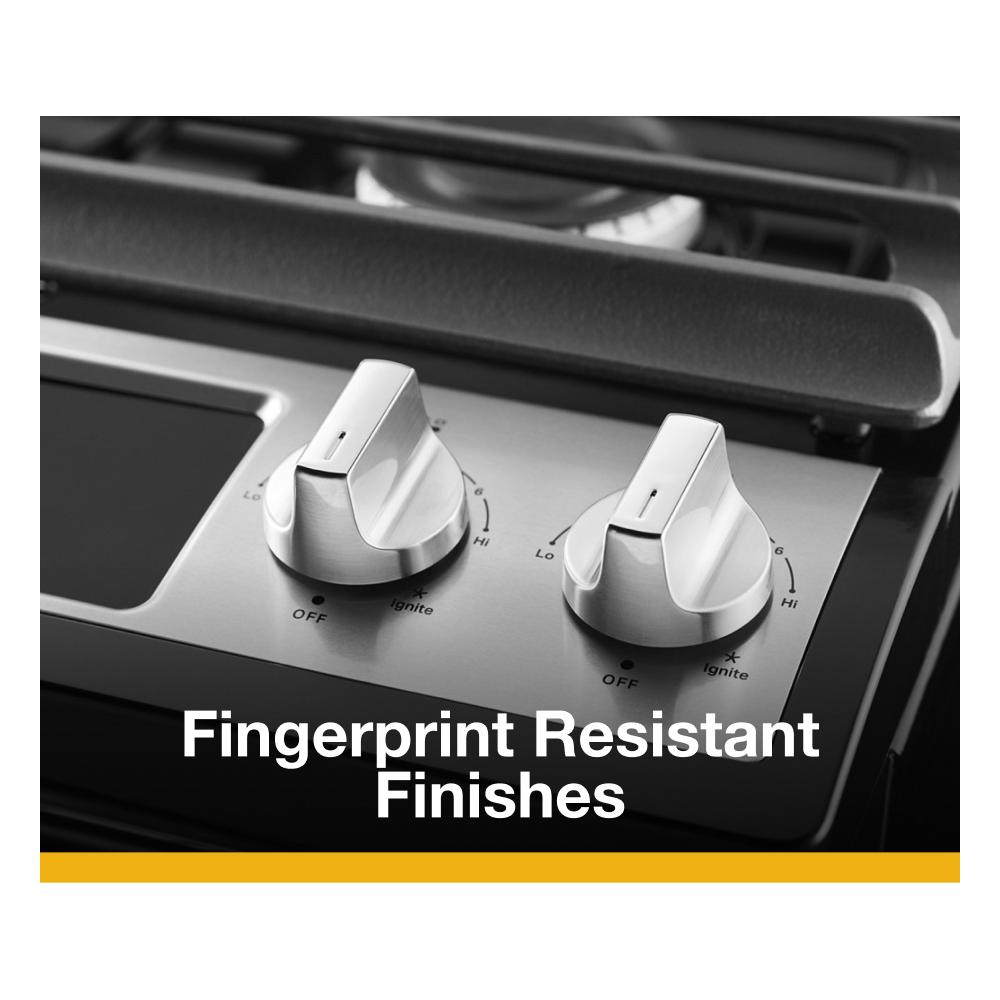 Lo
6
Hi
OFF
Ignite

Lo
6
Hi
OFF
Ignite

Fingerprint Resistant Finishes