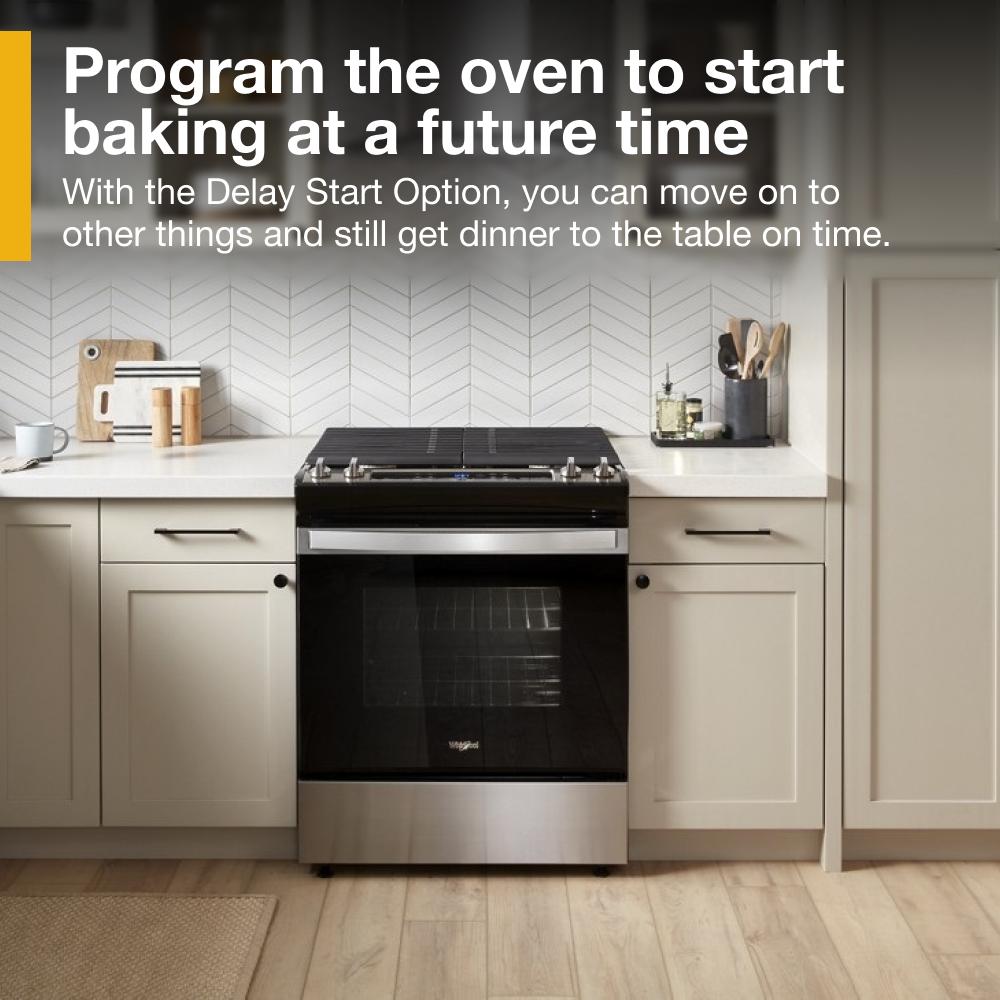 Program the oven to start baking at a future time

With the Delay Start Option, you can move on to other things and still get dinner to the table on time.

Whirlpool