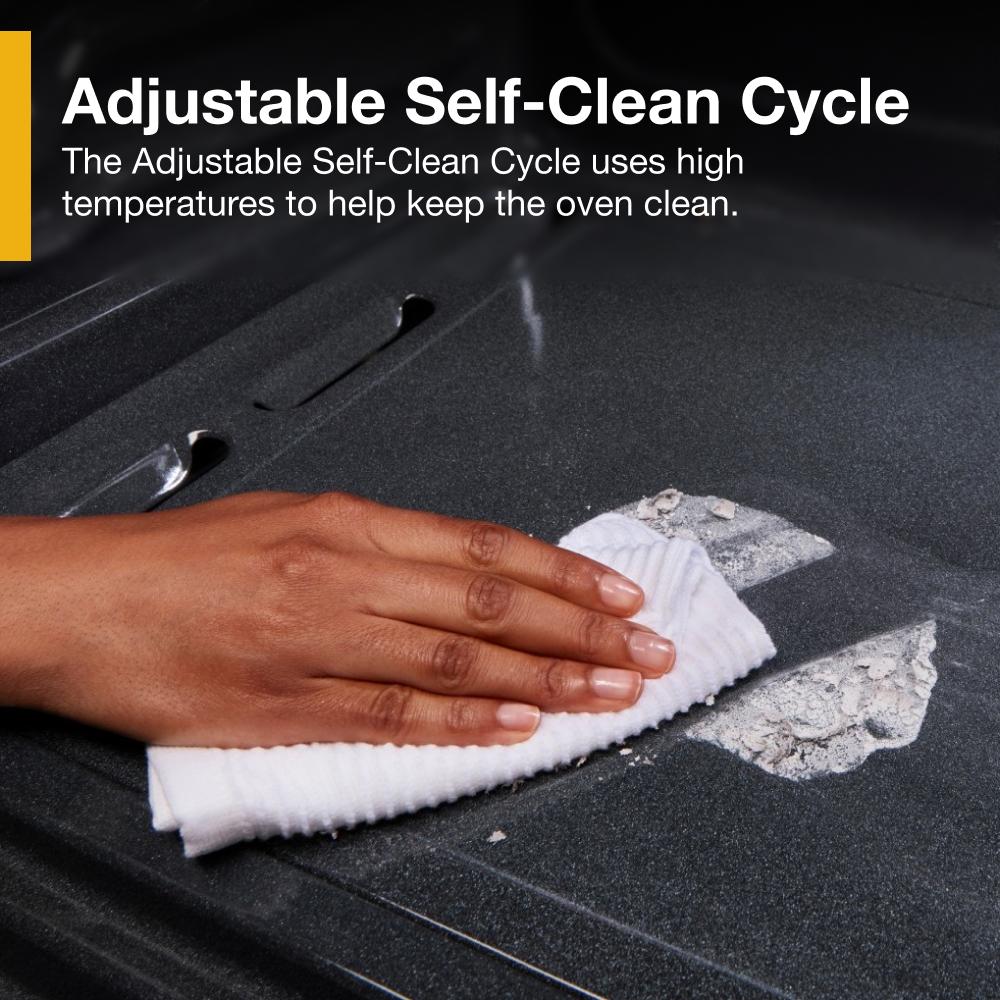 Adjustable Self-Clean Cycle

The Adjustable Self-Clean Cycle uses high temperatures to help keep the oven clean.