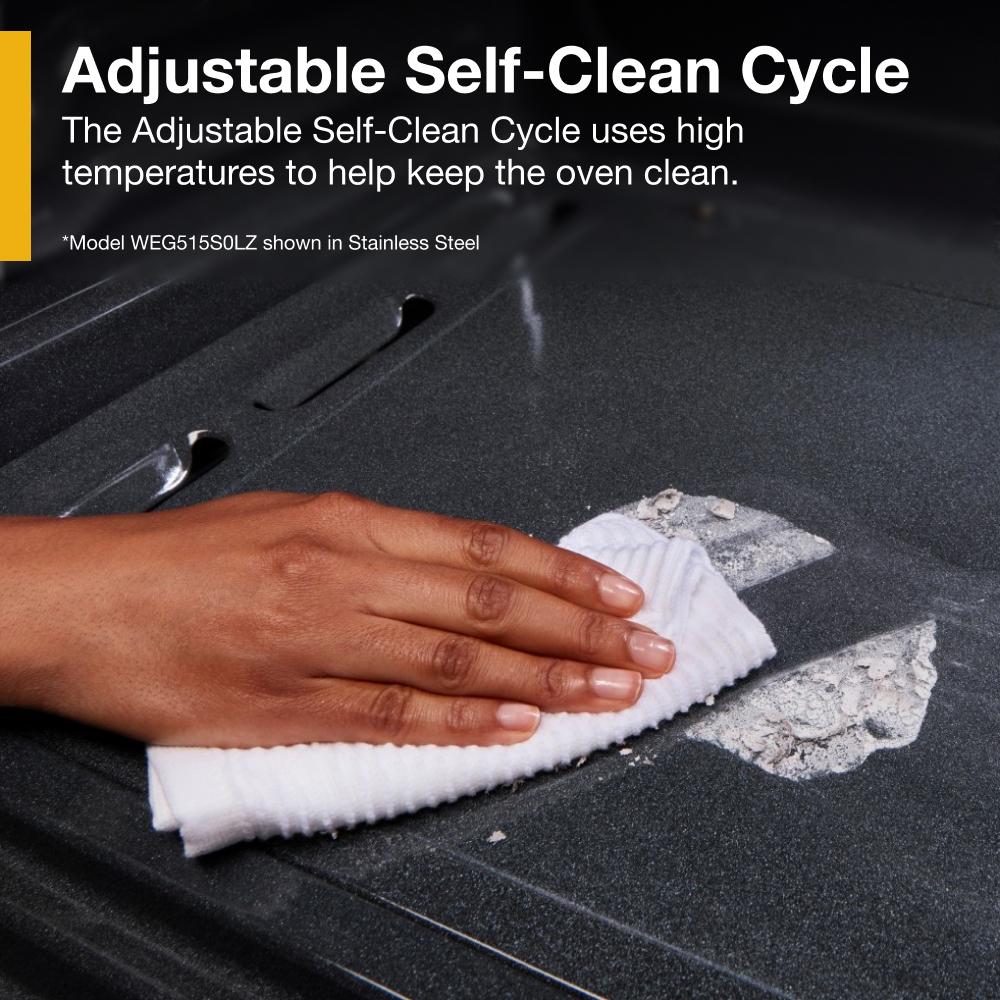 Adjustable Self-Clean Cycle

The Adjustable Self-Clean Cycle uses high temperatures to help keep the oven clean.

*Model WEG515S0LZ shown in Stainless Steel